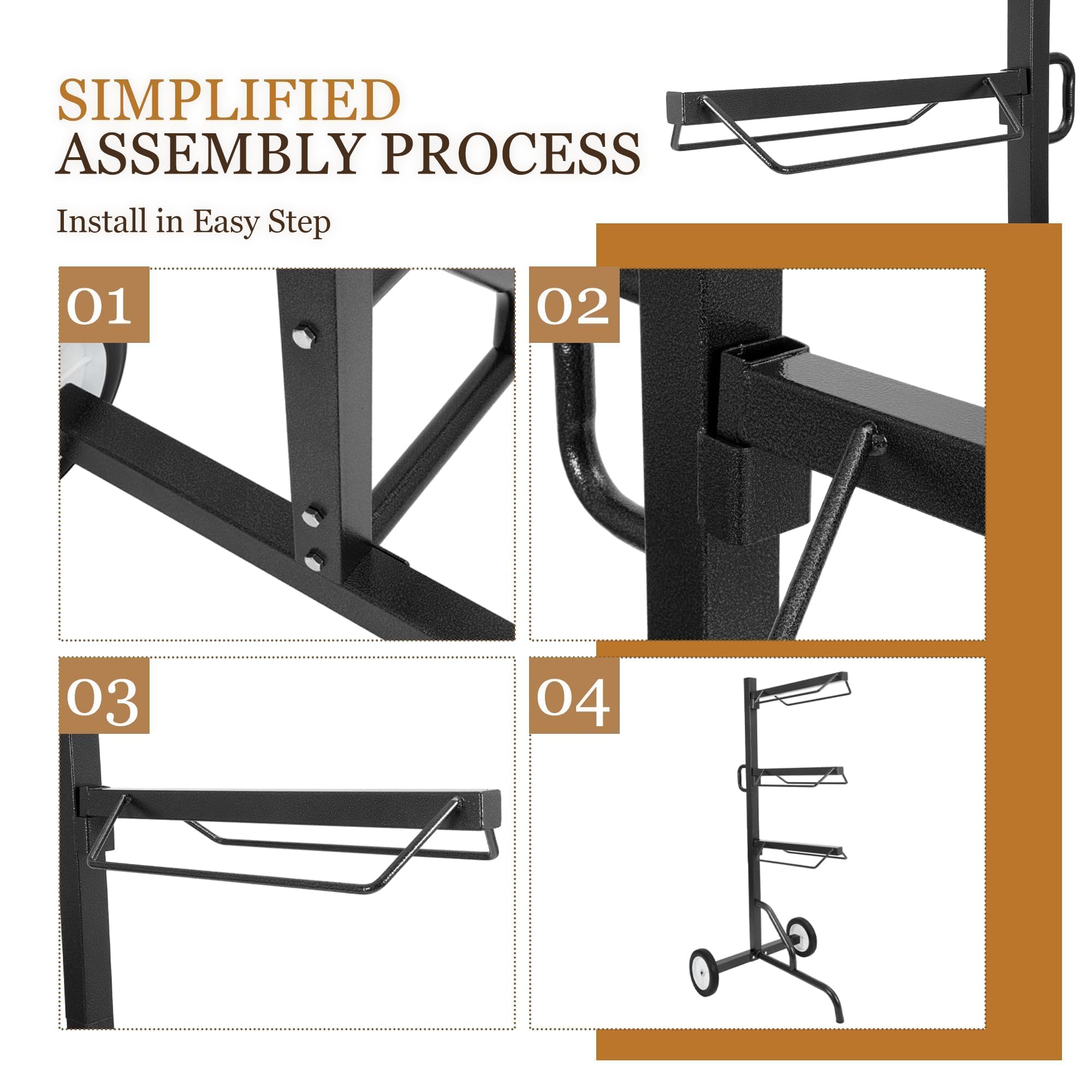 SIMPLIFIED
ASSEMBLY PROCESS

Install in Easy Step

01

02

03

04