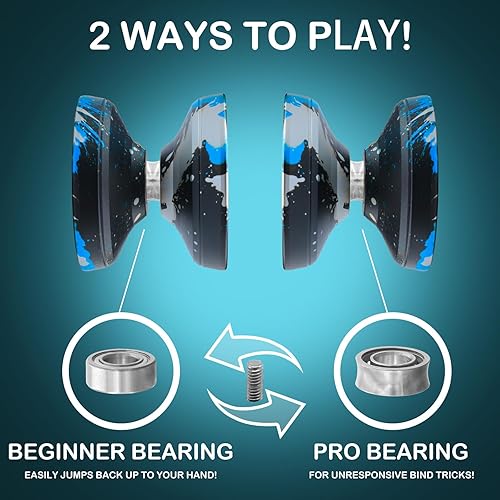 2 WAYS TO PLAY!

BEGINNER BEARING

EASILY JUMPS BACK UP TO YOUR HAND!

PRO BEARING

FOR UNRESPONSIVE BIND TRICKS!