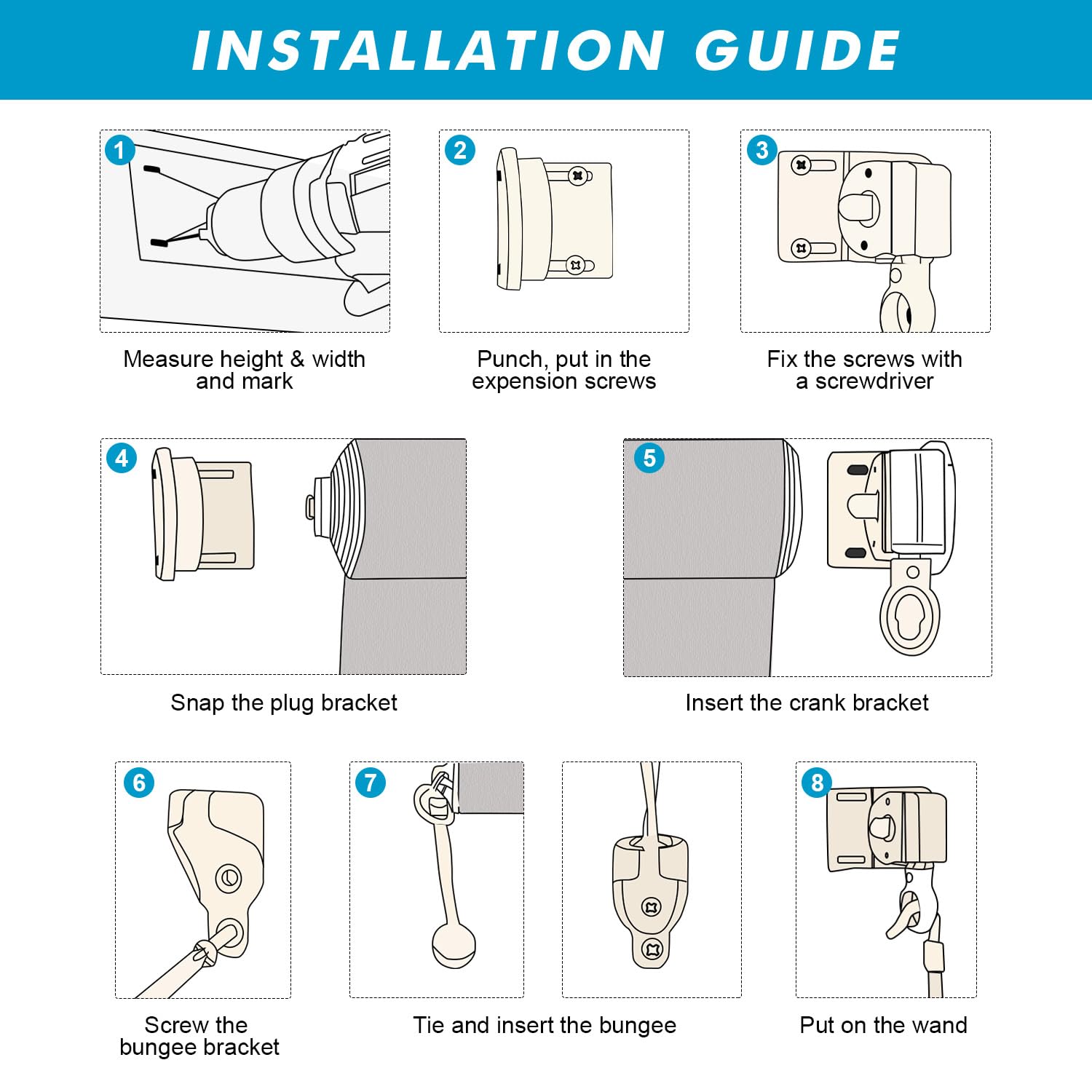 INSTALLATION GUIDE

1

Measure height & width and mark

2

Punch, put in the expension screws

3

Fix the screws with a screwdriver

4

Snap the plug bracket

5

Insert the crank bracket

6

Screw the bungee bracket

7

Tie and insert the bungee

8

Put on the wand