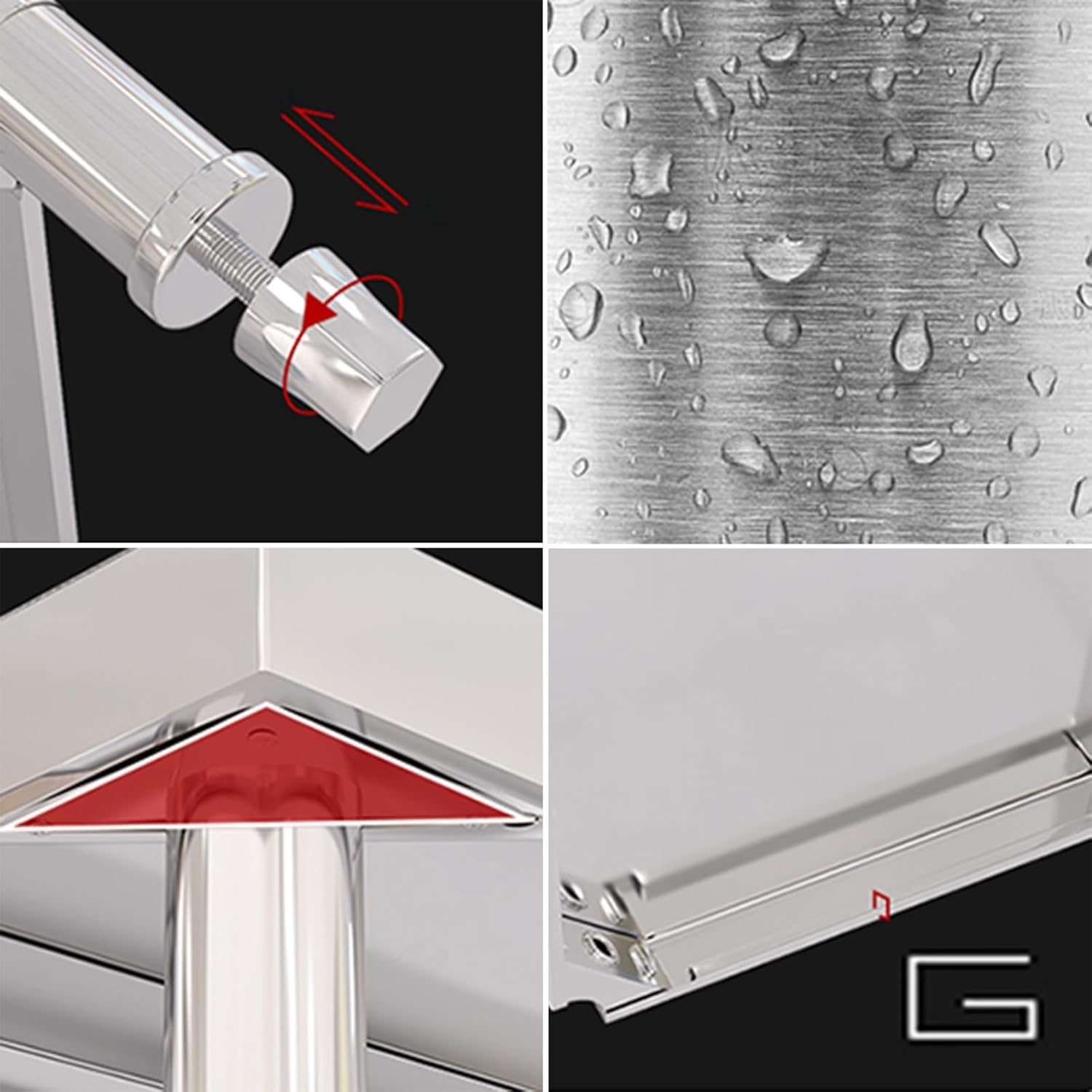 G