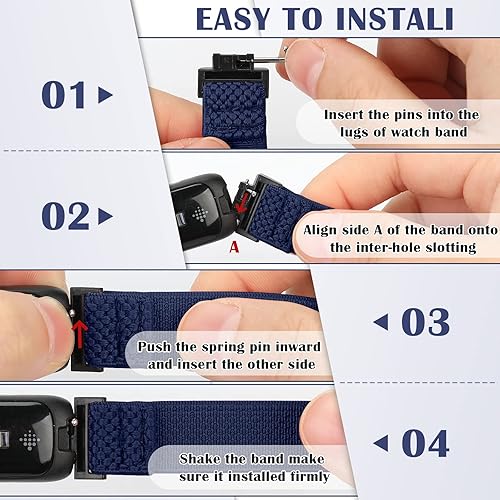 EASY TO INSTALI

01

Insert the pins into the lugs of watch band

02

A

Align side A of the band onto the inter-hole slotting

03

Push the spring pin inward and insert the other side

04

Shake the band make sure it installed firmly