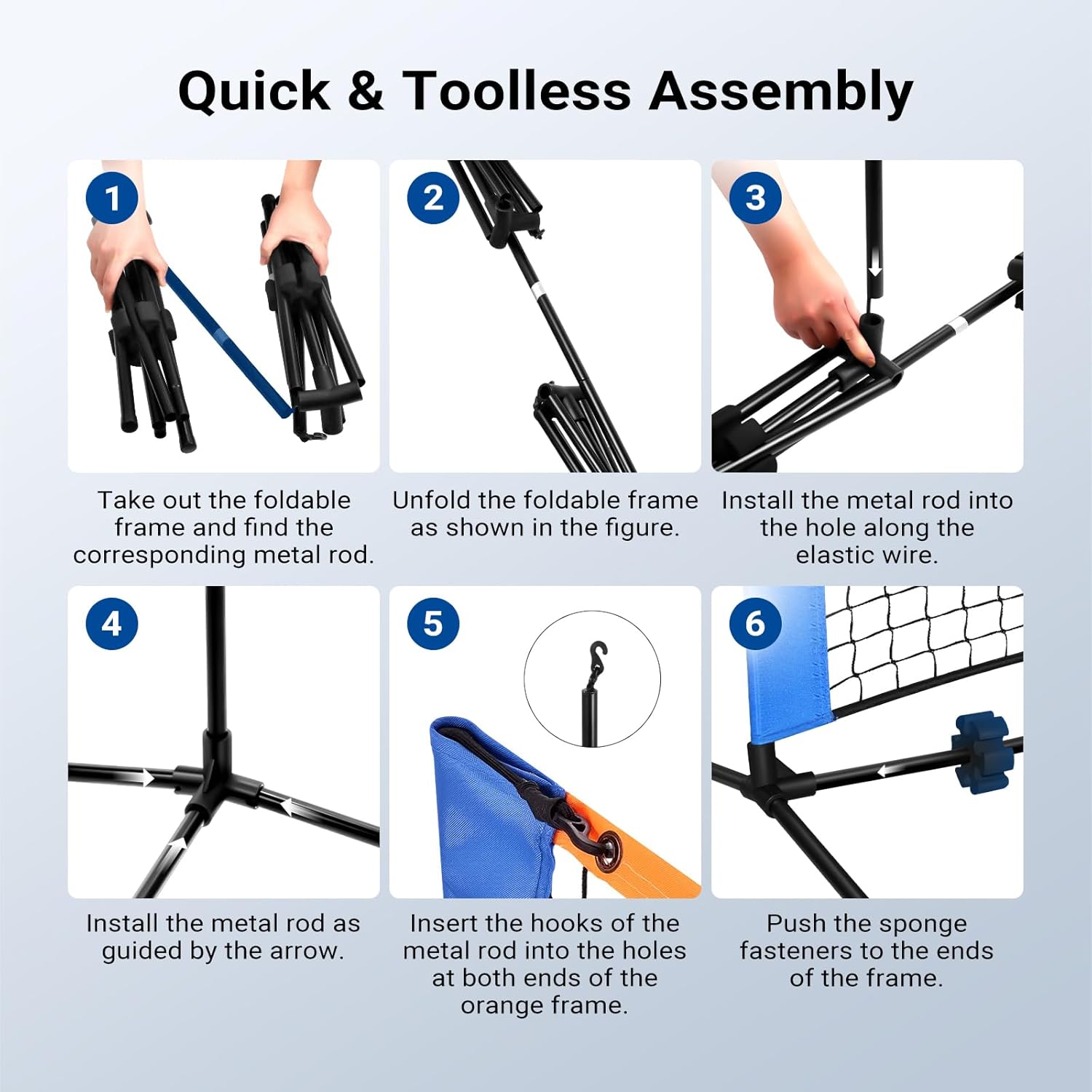 Quick & Toolless Assembly

1

Take out the foldable frame and find the corresponding metal rod.

2

Unfold the foldable frame as shown in the figure.

3

Install the metal rod into the hole along the elastic wire.

4

Install the metal rod as guided by the arrow.

5

Insert the hooks of the metal rod into the holes at both ends of the orange frame.

6

Push the sponge fasteners to the ends of the frame.