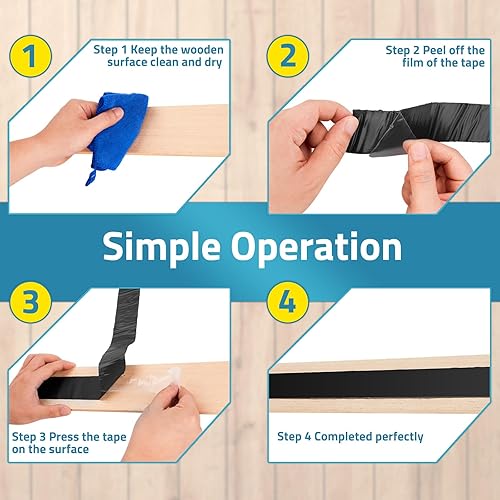 1

Step 1 Keep the wooden surface clean and dry

2

Step 2 Peel off the film of the tape

Simple Operation

3

Step 3 Press the tape on the surface

4

Step 4 Completed perfectly