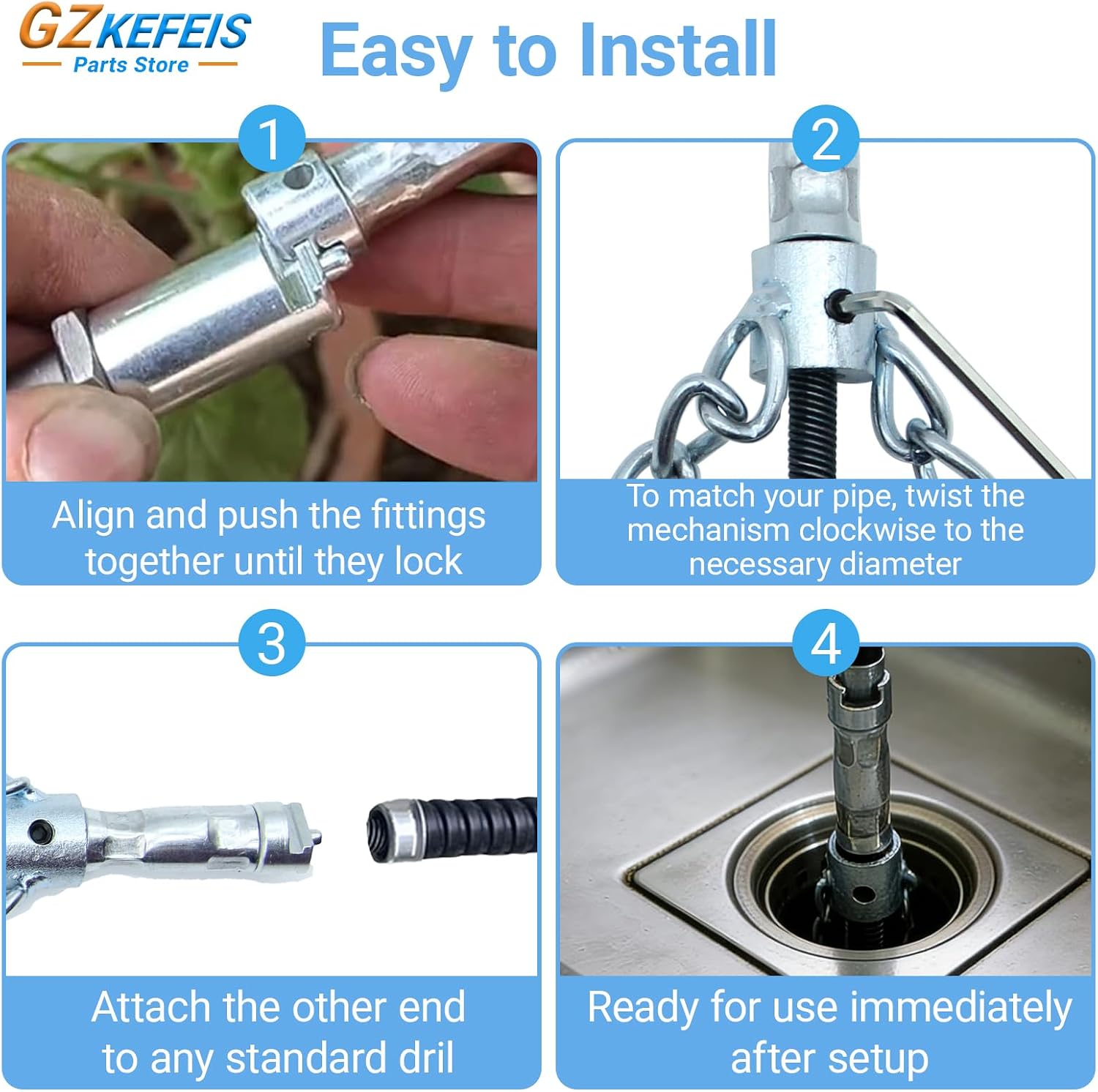 GZKEFEIS
Parts Store

Easy to Install

1
Align and push the fittings together until they lock

2
To match your pipe, twist the mechanism clockwise to the necessary diameter

3
Attach the other end to any standard dril

4
Ready for use immediately after setup