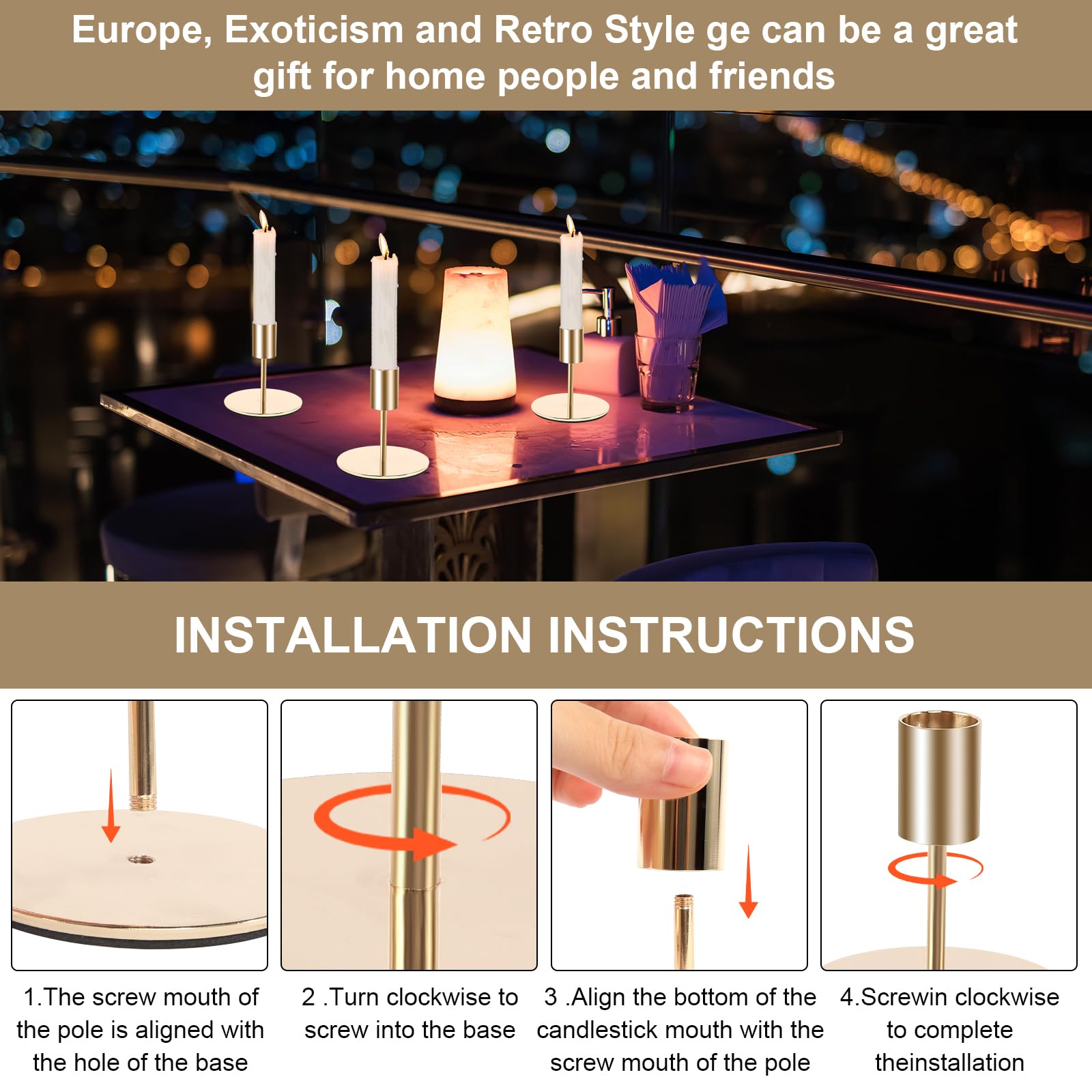 Europe, Exoticism and Retro Style ge can be a great gift for home people and friends

INSTALLATION INSTRUCTIONS

1.The screw mouth of the pole is aligned with the hole of the base

2 .Turn clockwise to screw into the base

3 .Align the bottom of the candlestick mouth with the screw mouth of the pole

4.Screwin clockwise to complete theinstallation