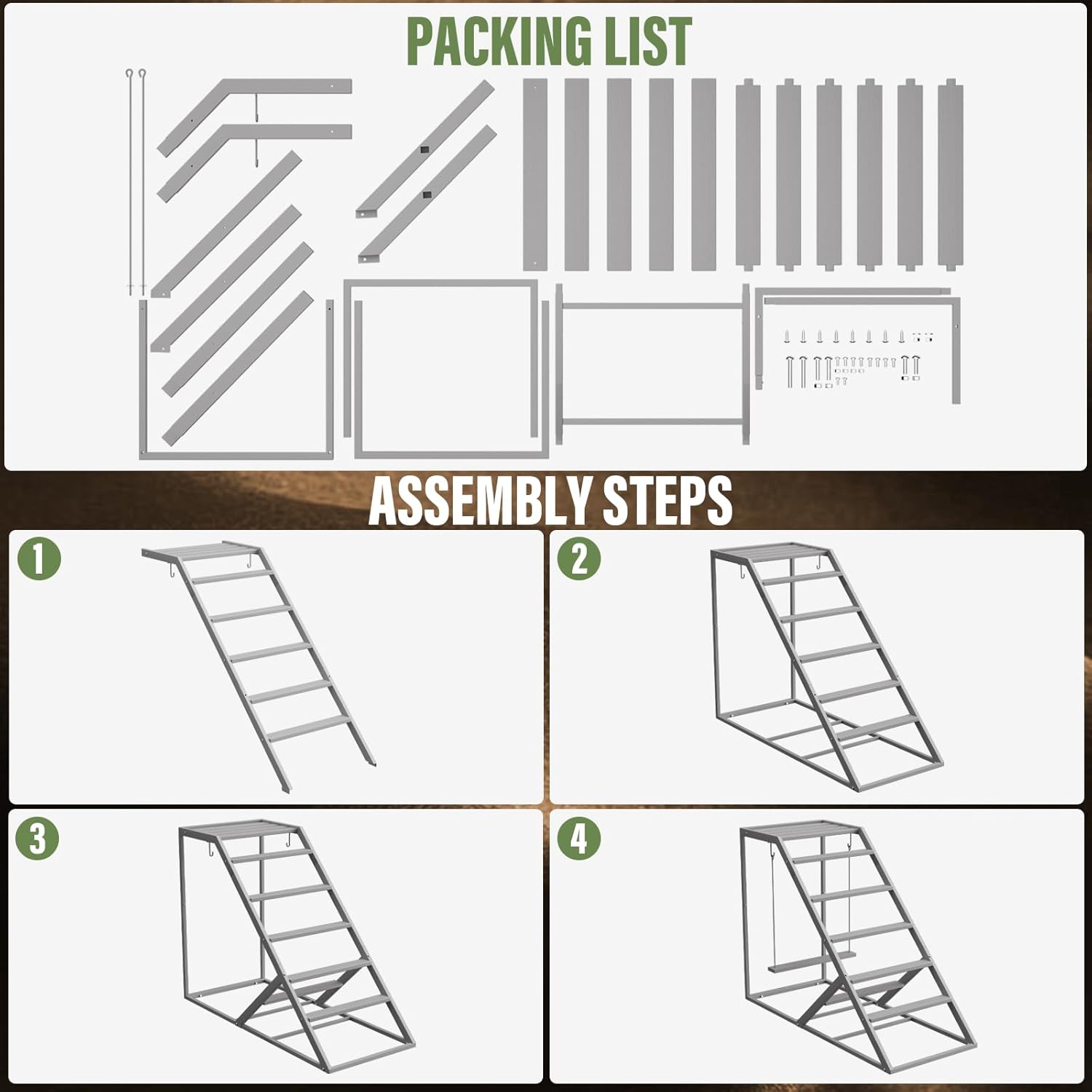 PACKING LIST

ASSEMBLY STEPS

1

2

3

4