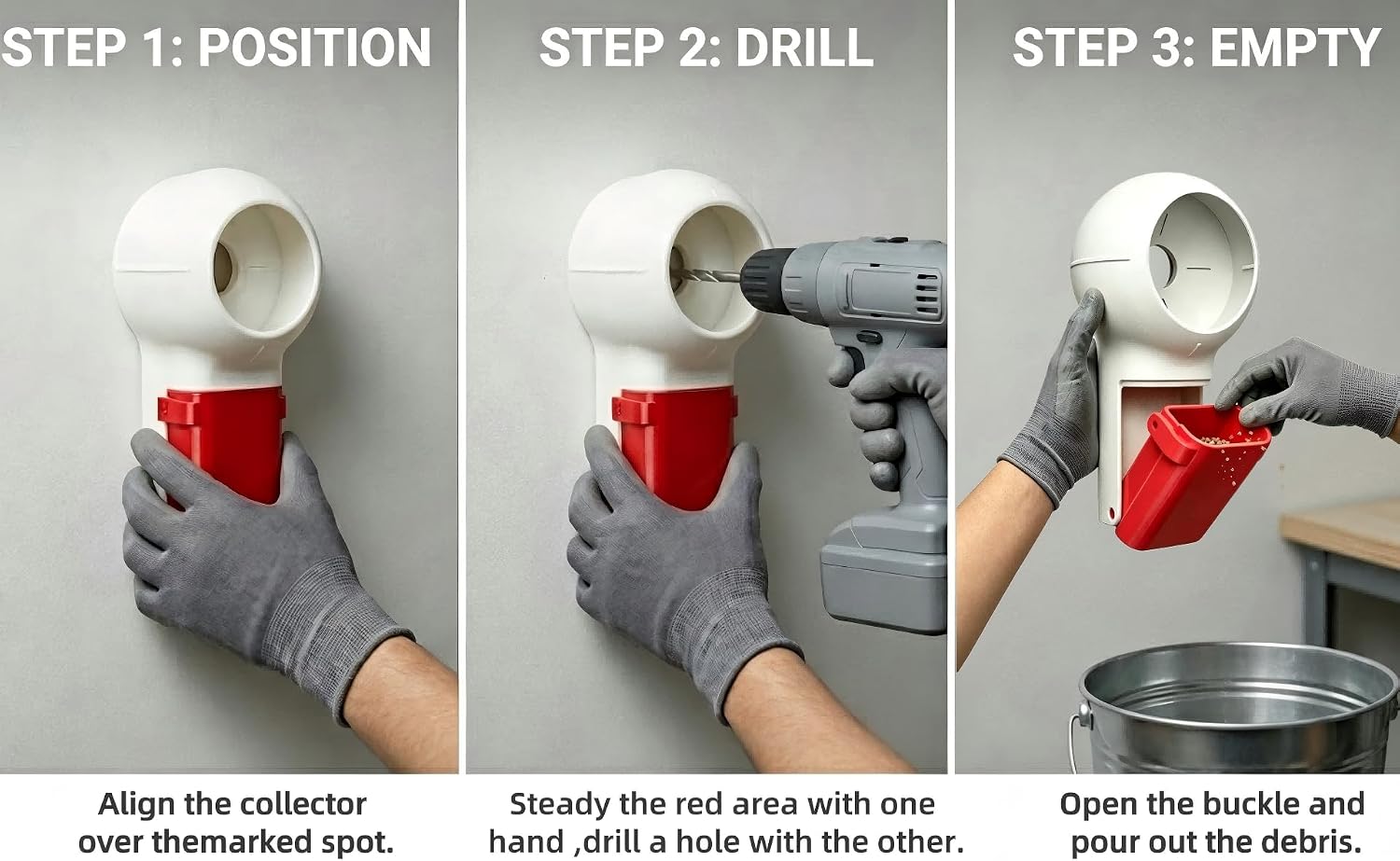 STEP 1: POSITION

Align the collector over themarked spot.

STEP 2: DRILL

Steady the red area with one hand ,drill a hole with the other.

STEP 3: EMPTY

Open the buckle and pour out the debris.