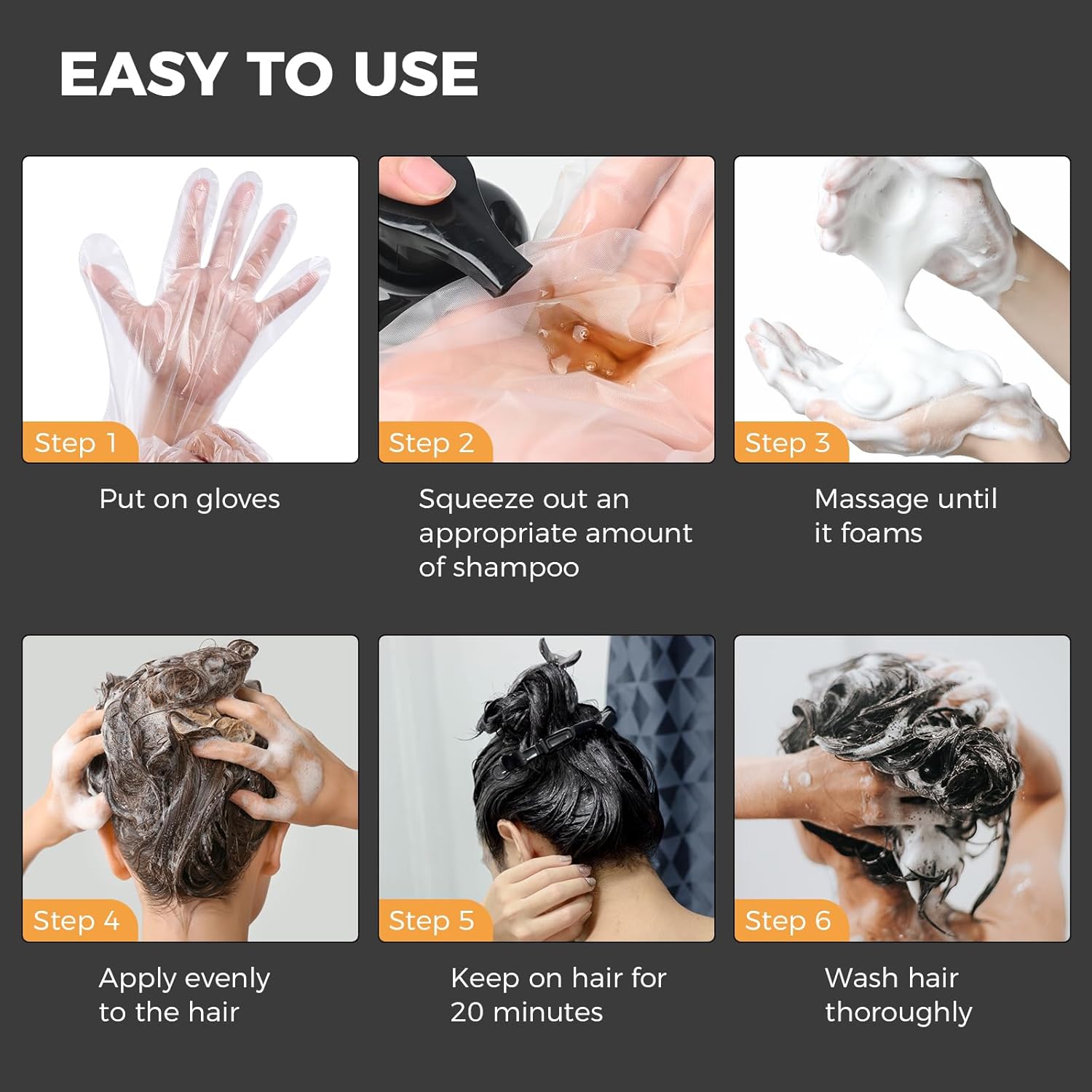 EASY TO USE

Step 1

Put on gloves

Step 2

Squeeze out an appropriate amount of shampoo

Step 3

Massage until it foams

Step 4

Apply evenly to the hair

Step 5

Keep on hair for 20 minutes

Step 6

Wash hair thoroughly