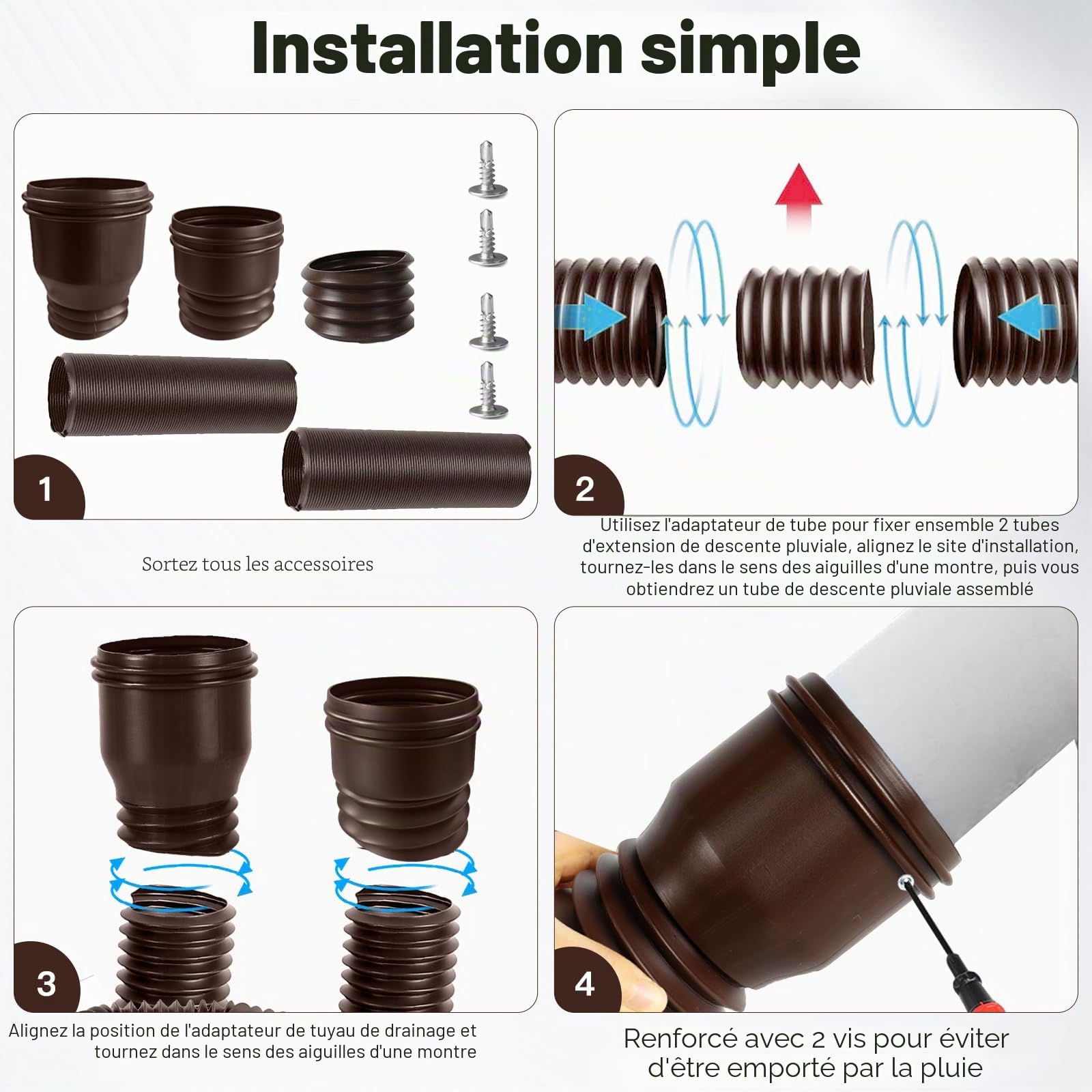 Installation simple

1

Sortez tous les accessoires

2

Utilisez l'adaptateur de tube pour fixer ensemble 2 tubes d'extension de descente pluviale, alignez le site d'installation, tournez-les dans le sens des aiguilles d'une montre, puis vous obtiendrez un tube de descente pluviale assemblé

3

Alignez la position de l'adaptateur de tuyau de drainage et tournez dans le sens des aiguilles d'une montre

4

Renforcé avec 2 vis pour éviter d'être emporté par la pluie