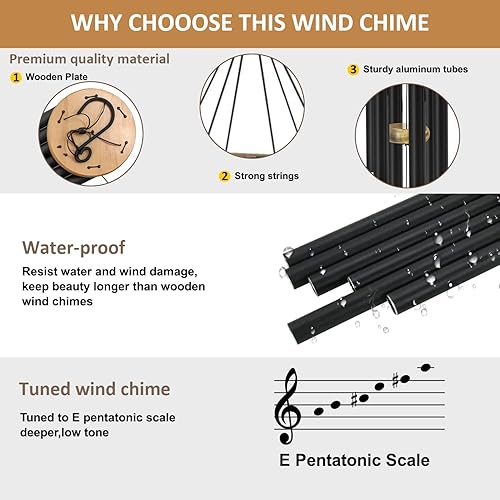 WHY CHOOOSE THIS WIND CHIME

Premium quality material

1 Wooden Plate

2 Strong strings

3 Sturdy aluminum tubes

Water-proof

Resist water and wind damage, keep beauty longer than wooden wind chimes

Tuned wind chime

Tuned to E pentatonic scale deeper,low tone

E Pentatonic Scale