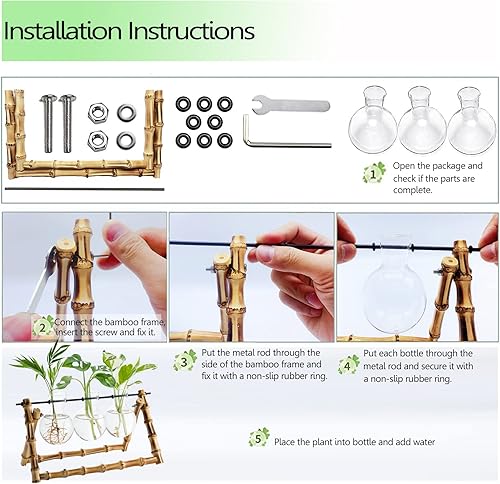 Installation Instructions

1 Open the package and check if the parts are complete.

2 Connect the bamboo frame, insert the screw and fix it.

3 Put the metal rod through the side of the bamboo frame and fix it with a non-slip rubber ring.

4 Put each bottle through the metal rod and secure it with a non-slip rubber ring.

5 Place the plant into bottle and add water