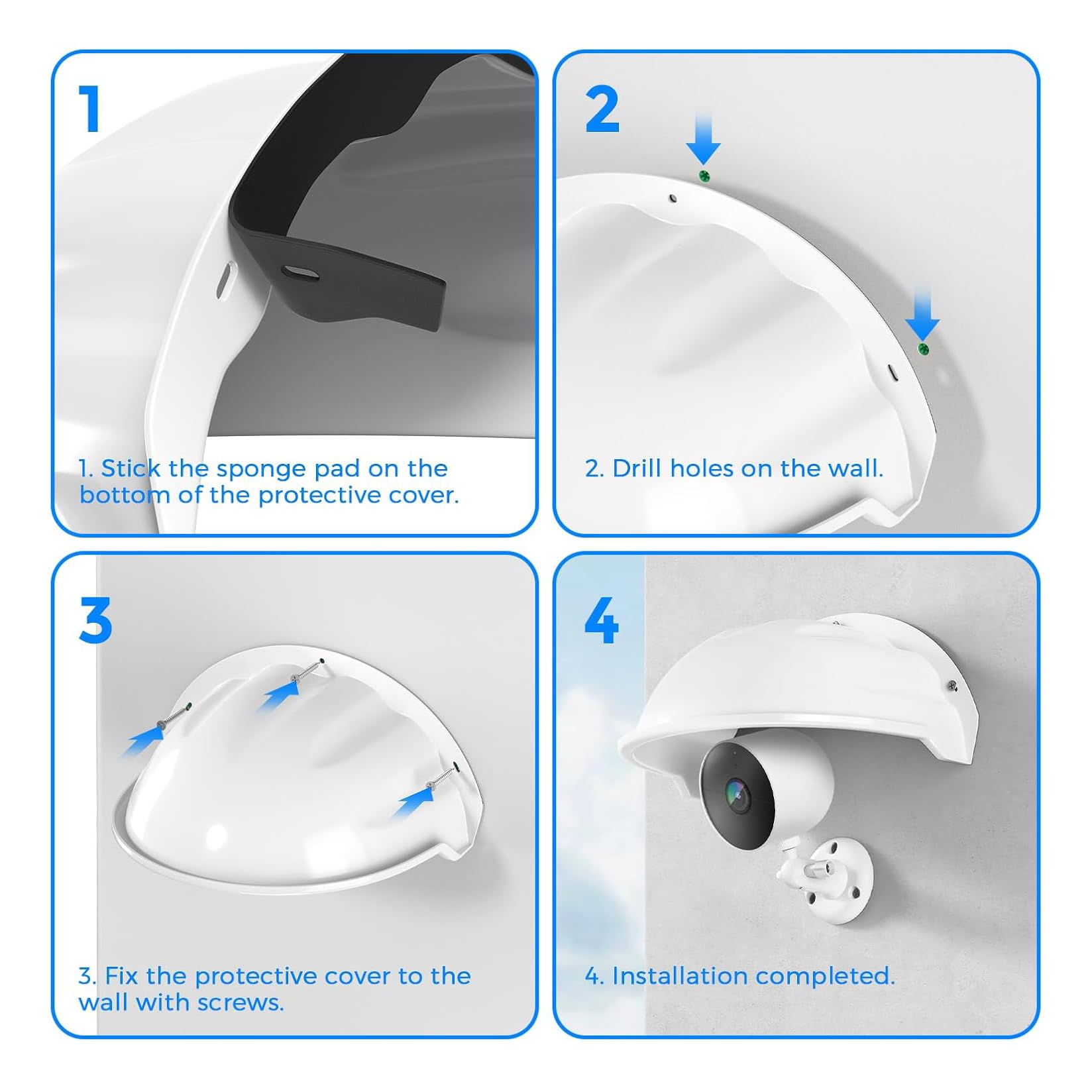 1

1. Stick the sponge pad on the bottom of the protective cover.

2

2. Drill holes on the wall.

3

3. Fix the protective cover to the wall with screws.

4

4. Installation completed.