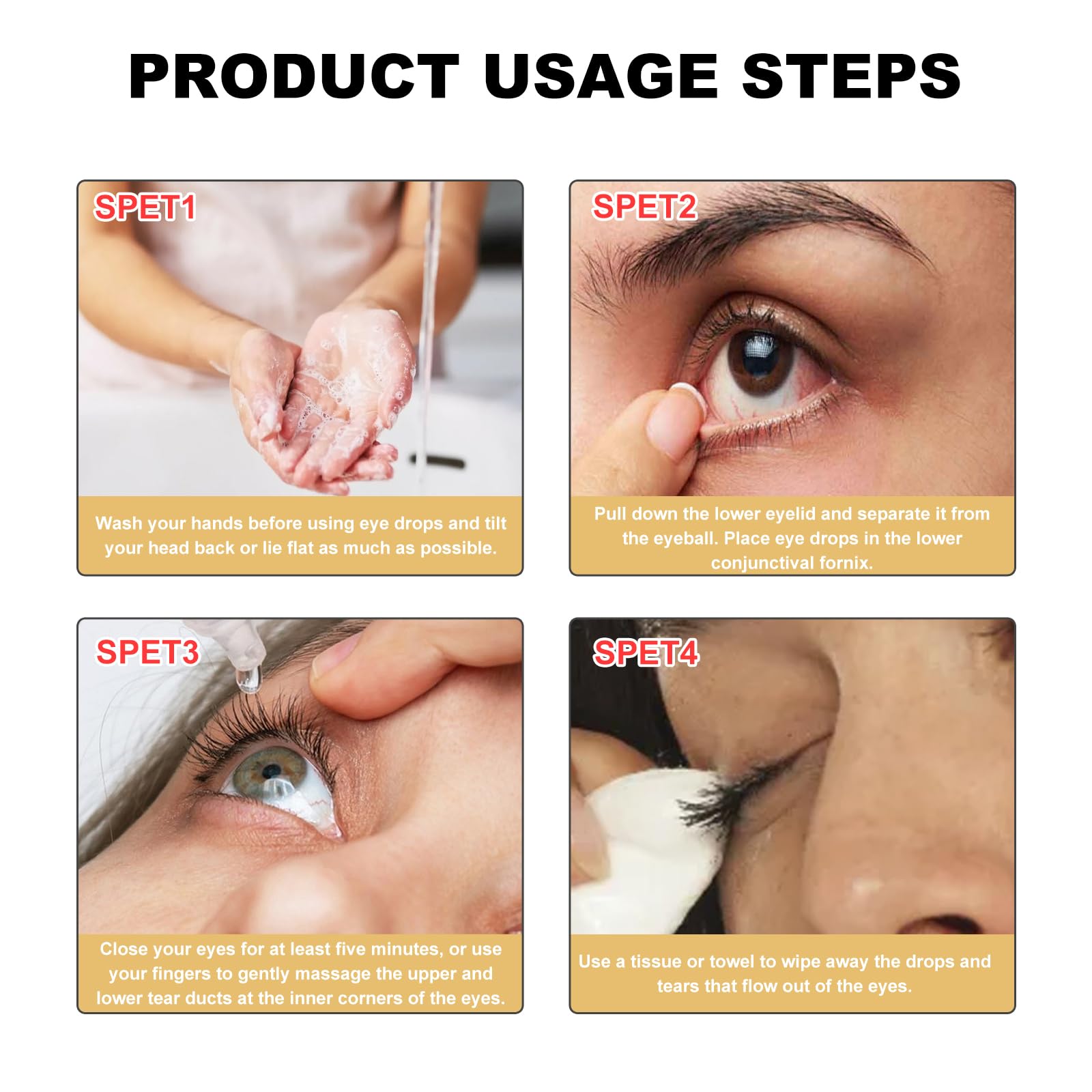 PRODUCT USAGE STEPS

SPET1

Wash your hands before using eye drops and tilt your head back or lie flat as much as possible.

SPET2

Pull down the lower eyelid and separate it from the eyeball. Place eye drops in the lower conjunctival fornix.

SPET3

Close your eyes for at least five minutes, or use your fingers to gently massage the upper and lower tear ducts at the inner corners of the eyes.

SPET4

Use a tissue or towel to wipe away the drops and tears that flow out of the eyes.