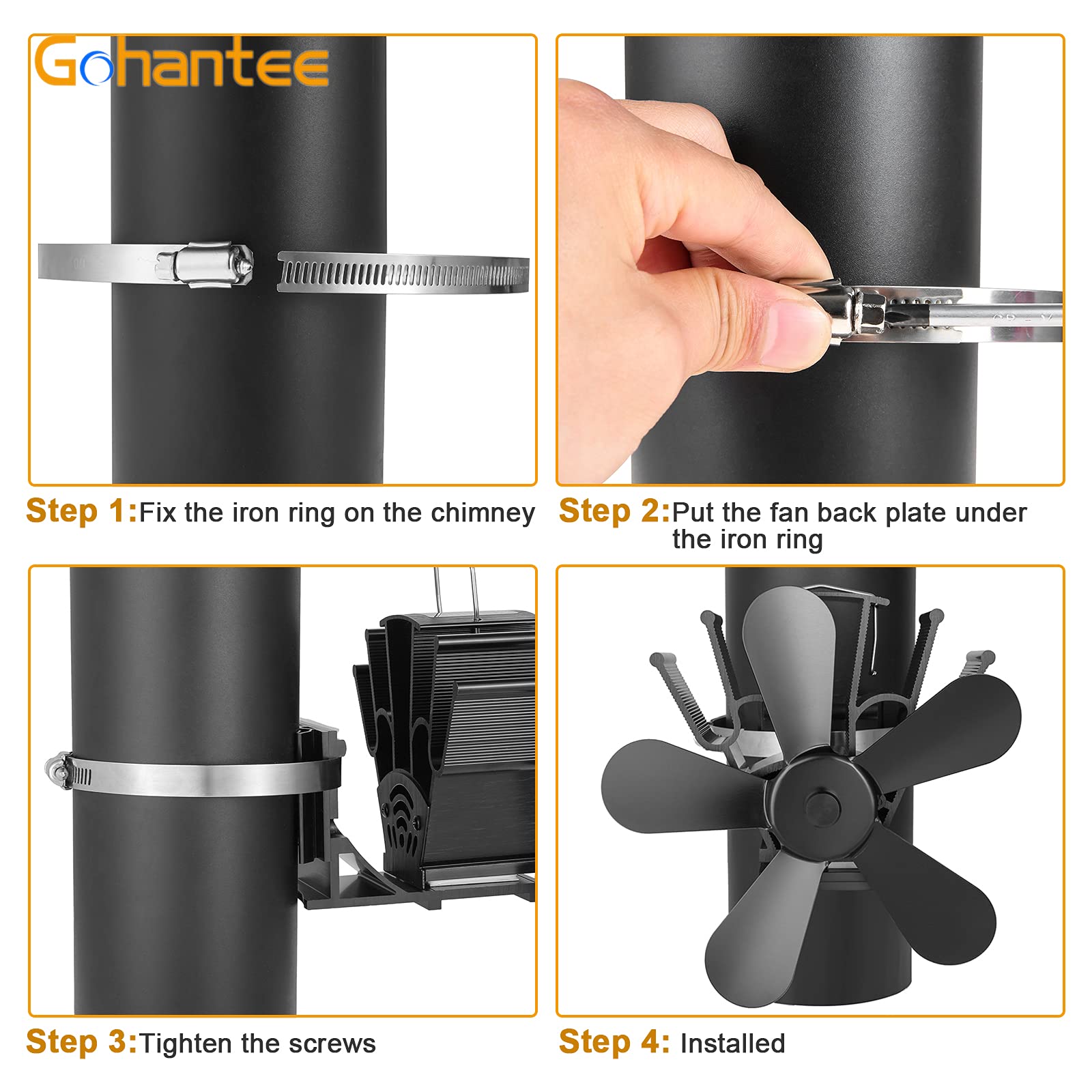 Gohantee

Step 1:Fix the iron ring on the chimney

Step 2:Put the fan back plate under the iron ring

Step 3:Tighten the screws

Step 4: Installed