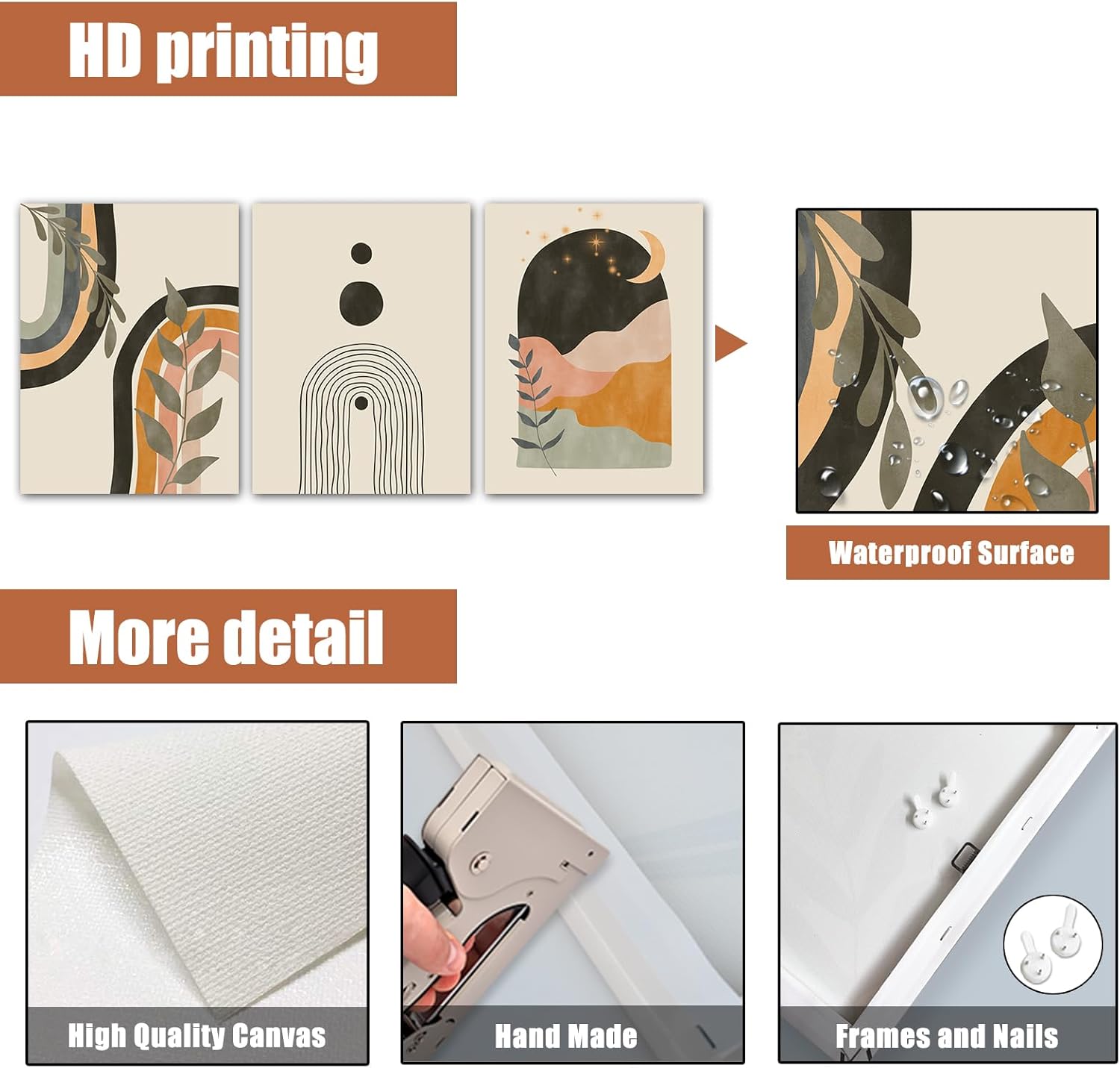 HD printing

Waterproof Surface

More detail

High Quality Canvas

Hand Made

Frames and Nails