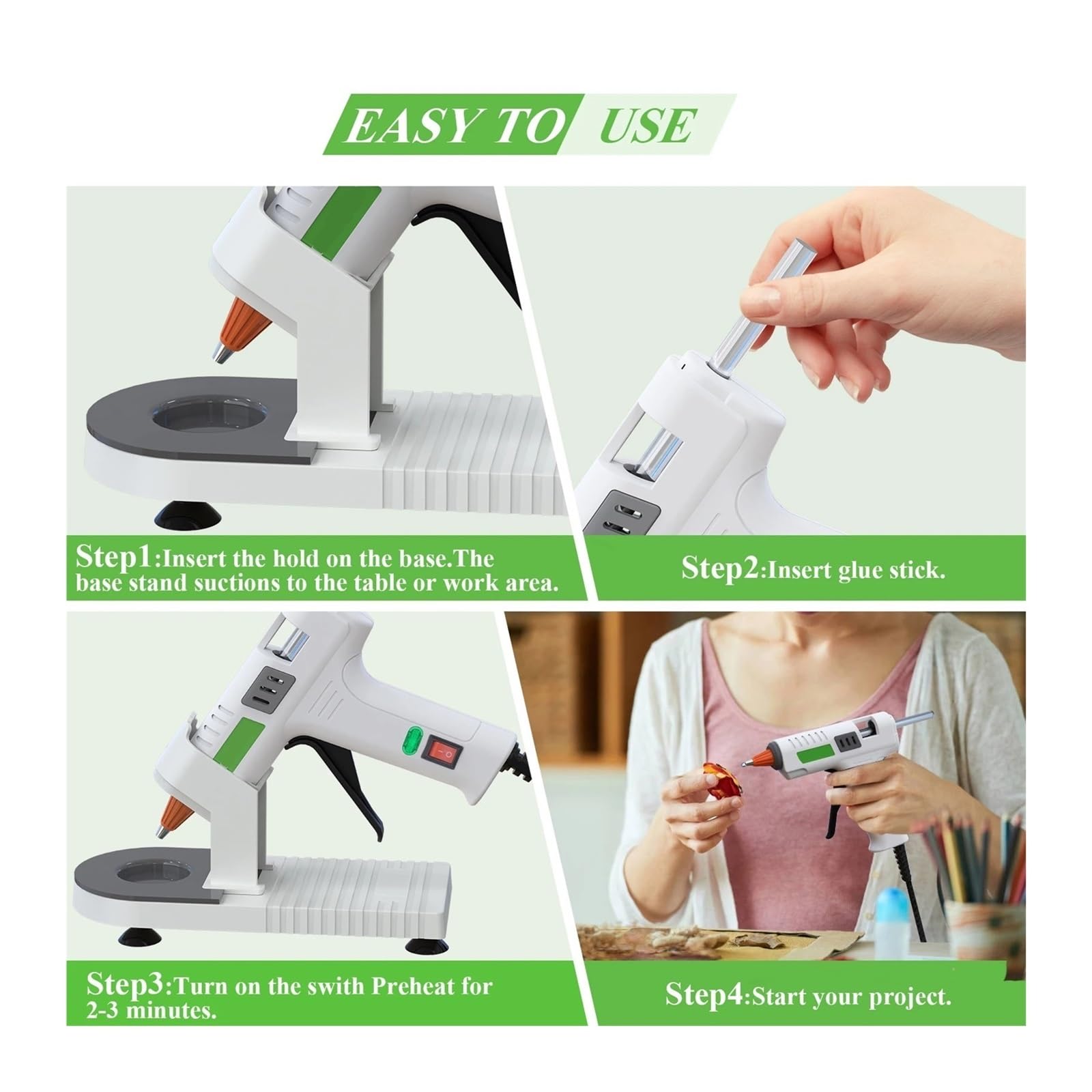 EASY TO USE

Step1:Insert the hold on the base.The base stand suctions to the table or work area.

Step2:Insert glue stick.

Step3:Turn on the swith Preheat for 2-3 minutes.

Step4:Start your project.