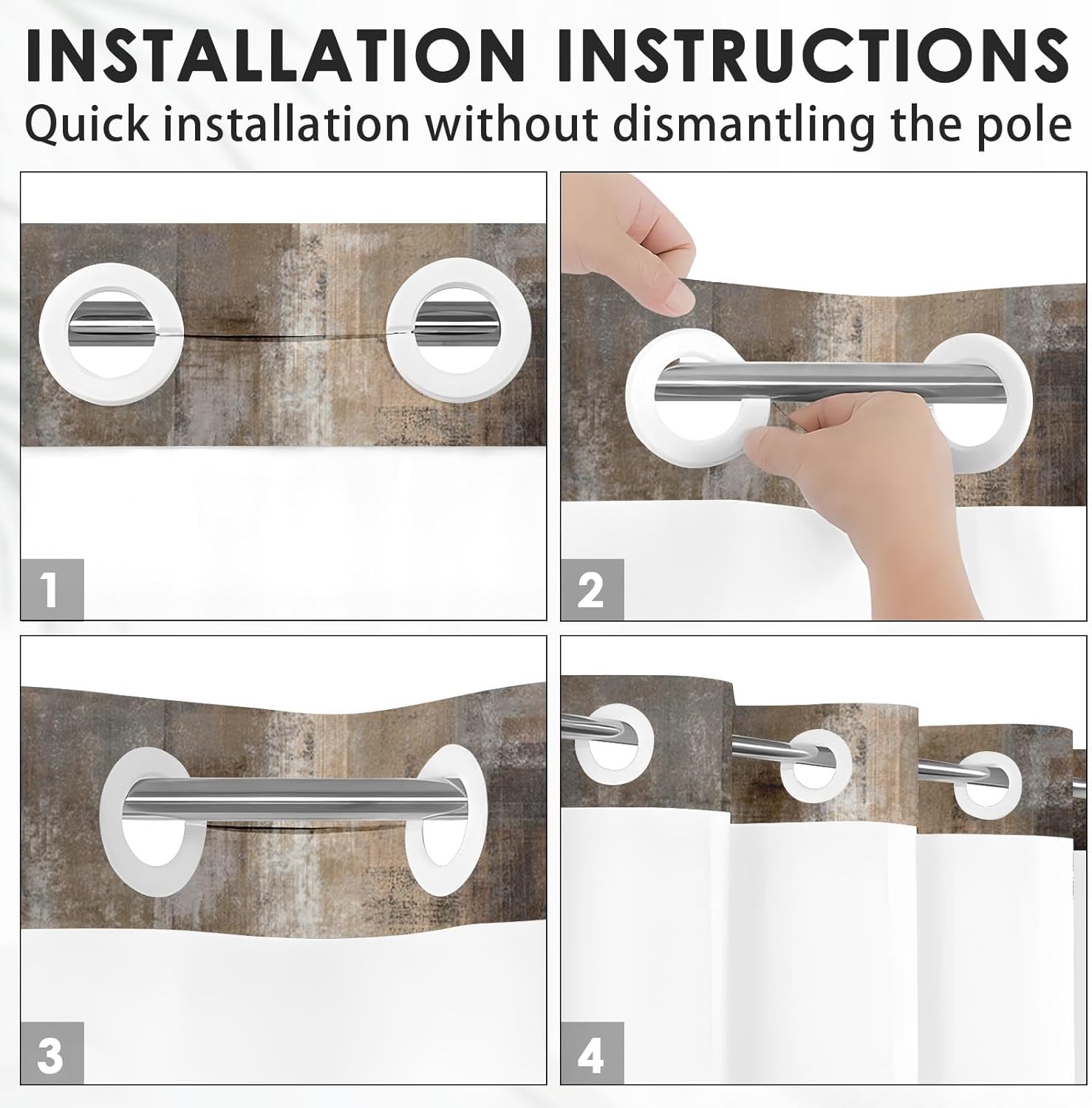 INSTALLATION INSTRUCTIONS
Quick installation without dismantling the pole

1

2

3

4