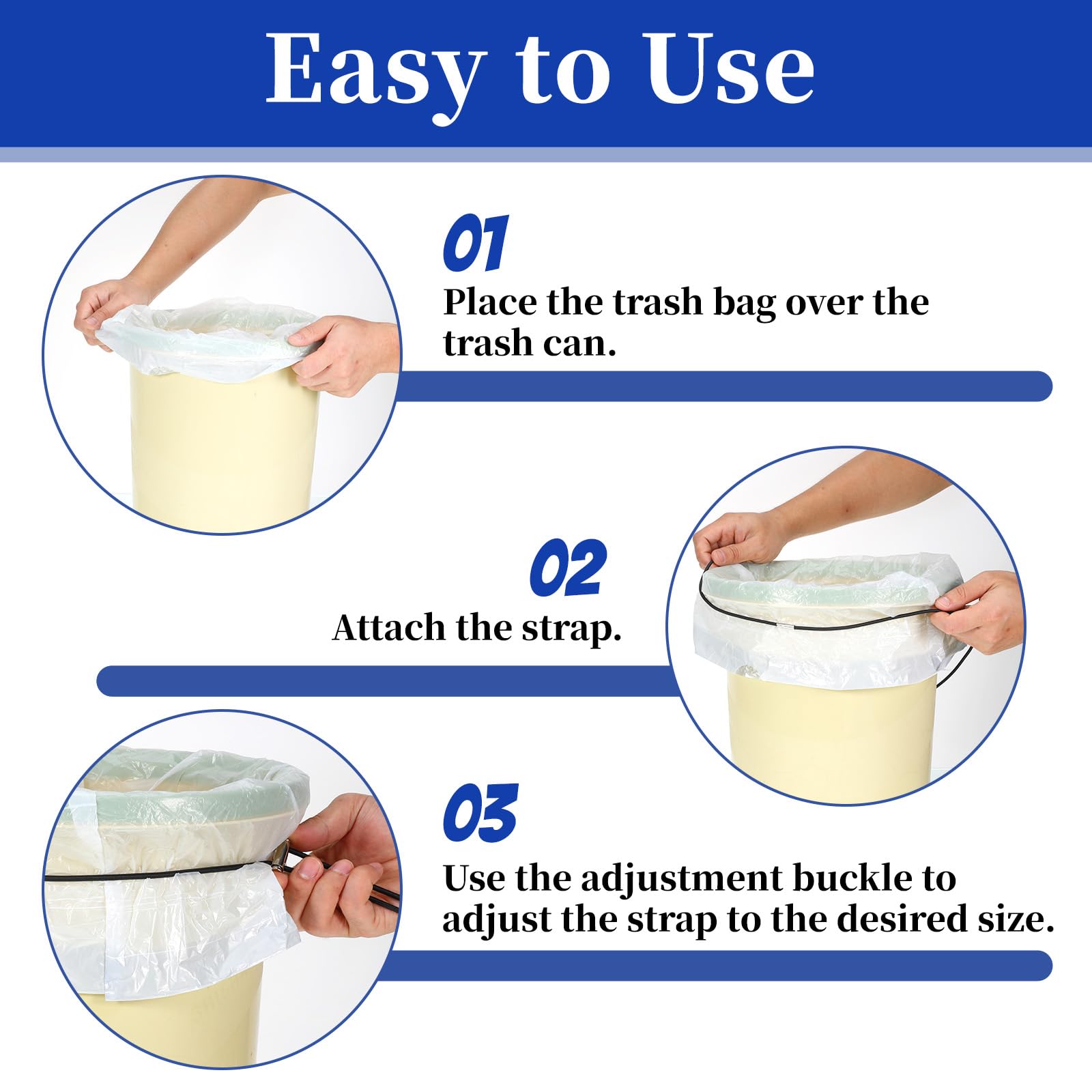 Easy to Use

01

Place the trash bag over the trash can.

02

Attach the strap.

03

Use the adjustment buckle to adjust the strap to the desired size.