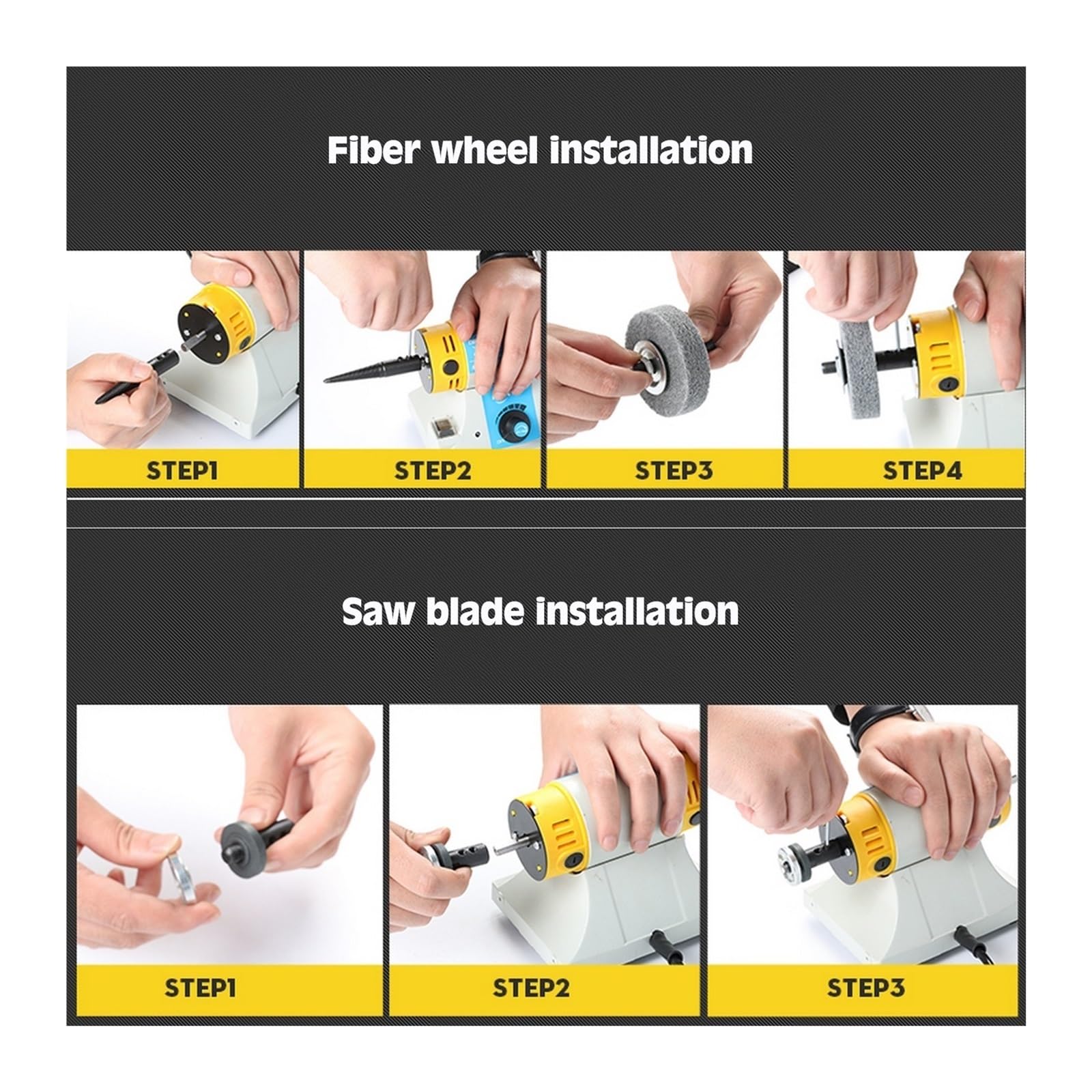 Fiber wheel installation

STEP1

STEP2

STEP3

STEP4

Saw blade installation

STEP1

STEP2

STEP3