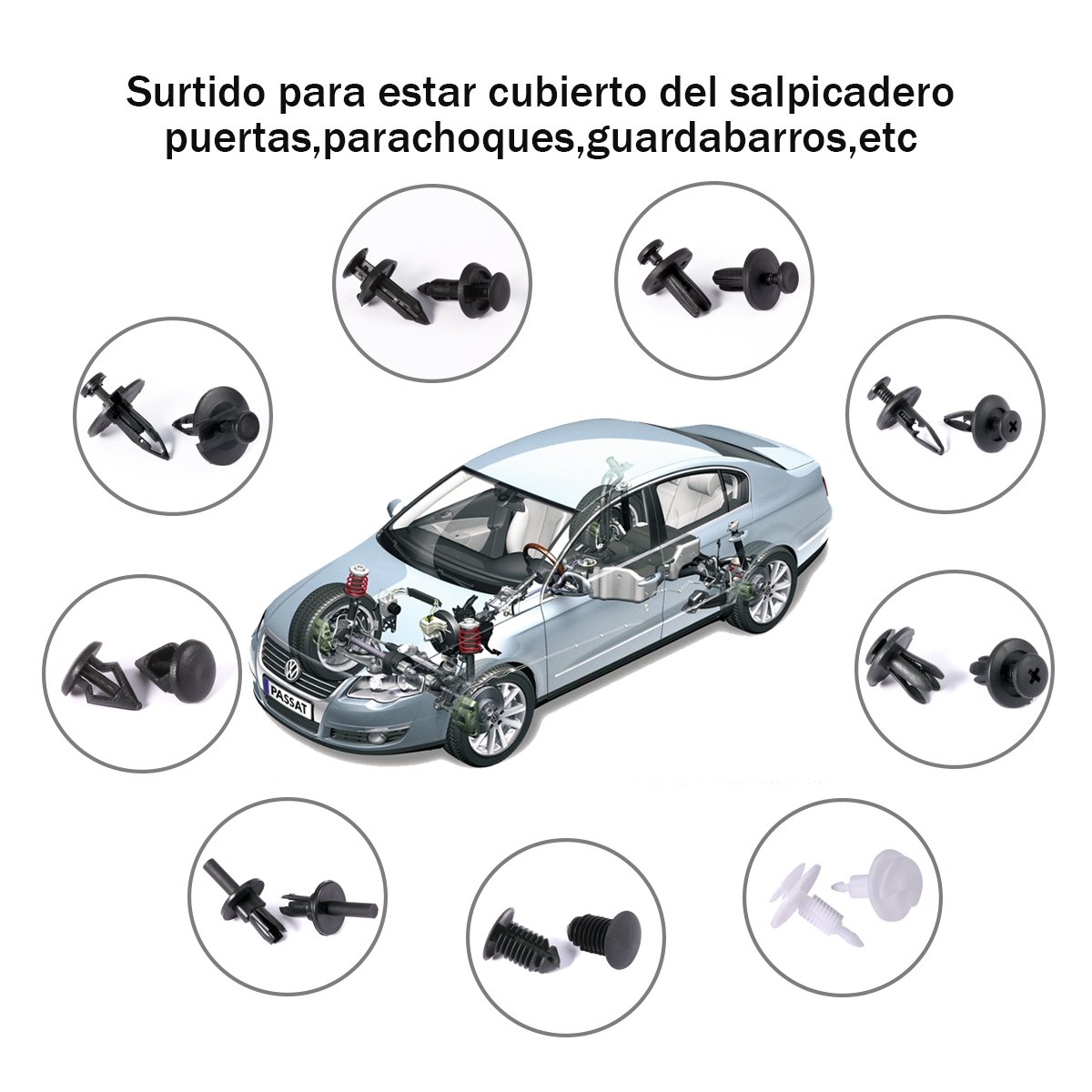 Surtido para estar cubierto del salpicadero
puertas,parachoques,guardabarros,etc

PASSAT