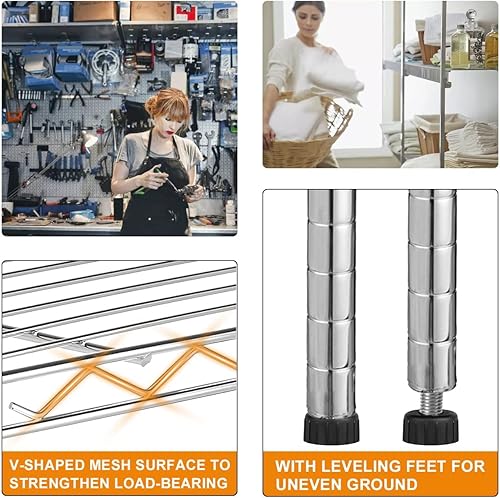 V-SHAPED MESH SURFACE TO STRENGTHEN LOAD-BEARING

WITH LEVELING FEET FOR UNEVEN GROUND