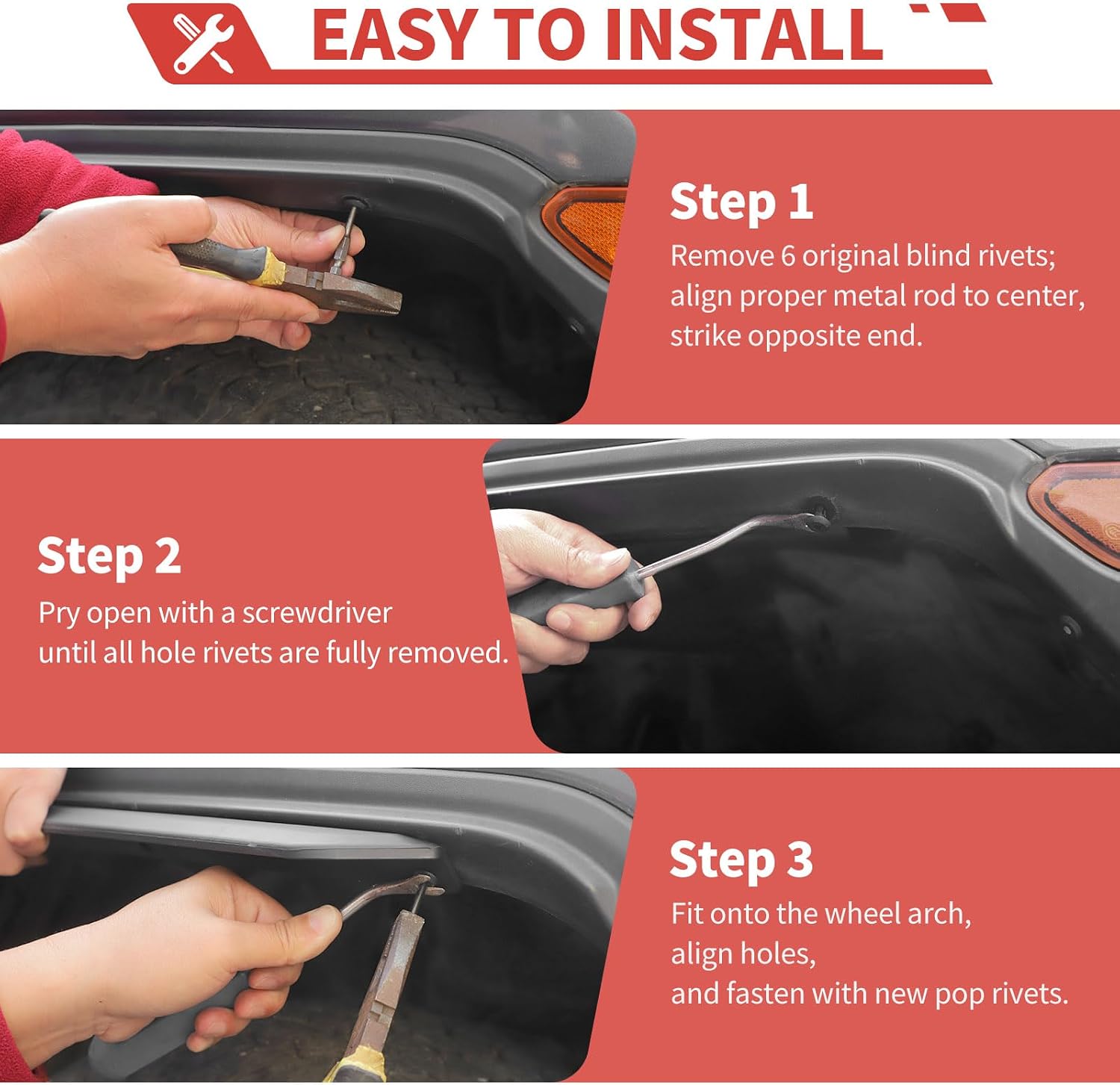 EASY TO INSTALL

Step 1
Remove 6 original blind rivets; align proper metal rod to center, strike opposite end.

Step 2
Pry open with a screwdriver until all hole rivets are fully removed.

Step 3
Fit onto the wheel arch, align holes, and fasten with new pop rivets.