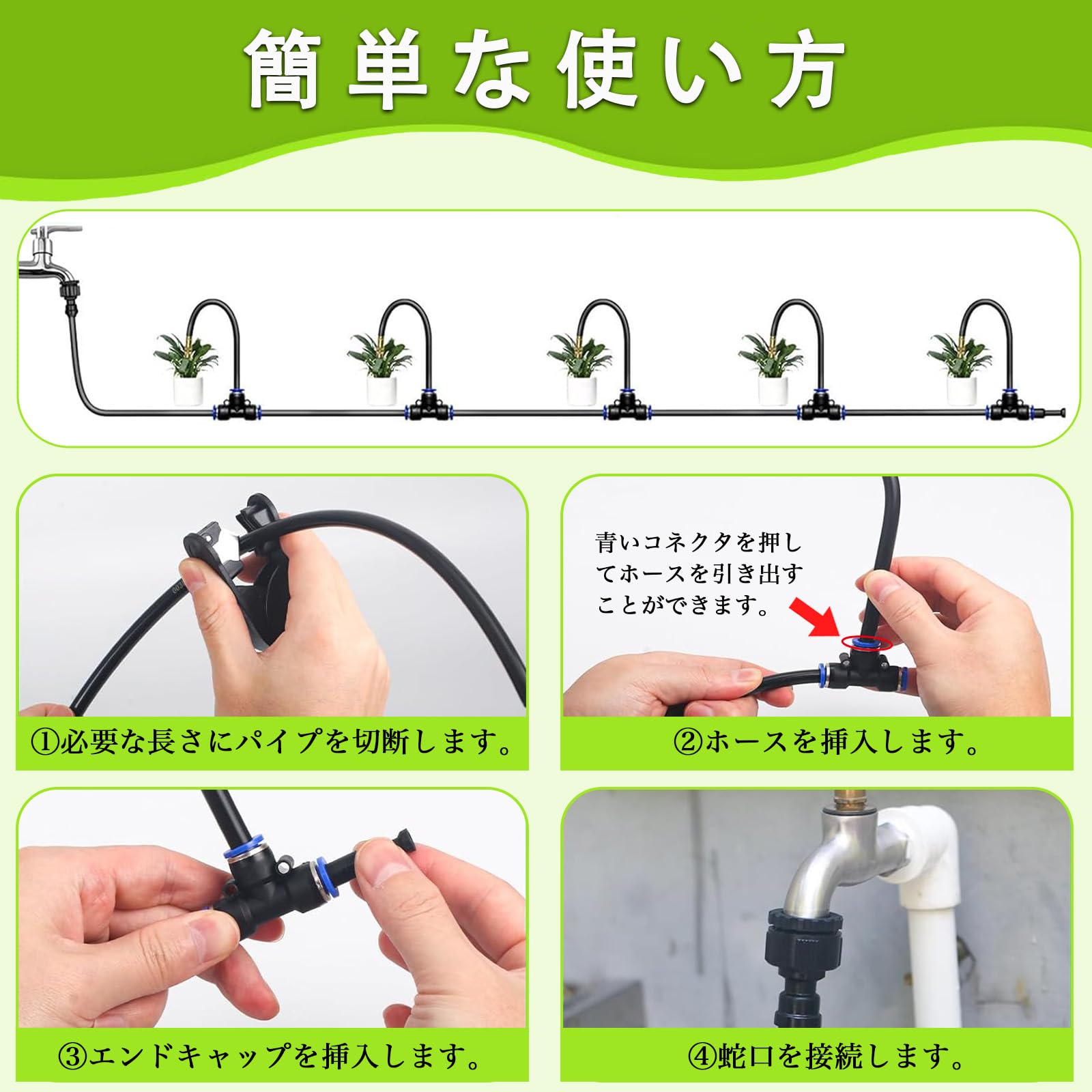 簡単な使い方

①必要な長さにパイプを切断します。

青いコネクタを押してホースを引き出すことができます。

②ホースを挿入します。

③エンドキャップを挿入します。

④蛇口を接続します。