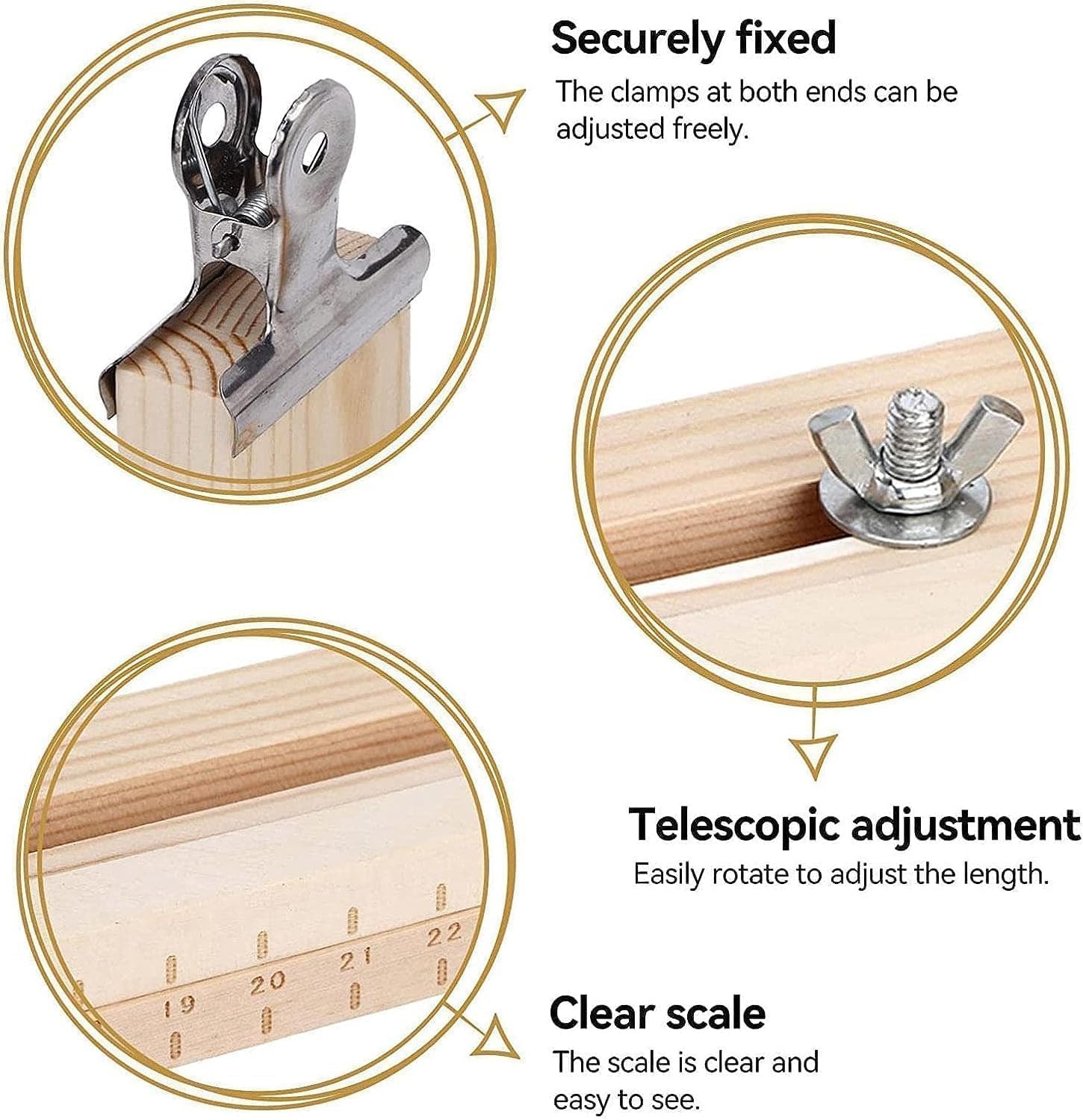 Securely fixed
The clamps at both ends can be adjusted freely.

Telescopic adjustment
Easily rotate to adjust the length.

19 20 21 22

Clear scale
The scale is clear and easy to see.