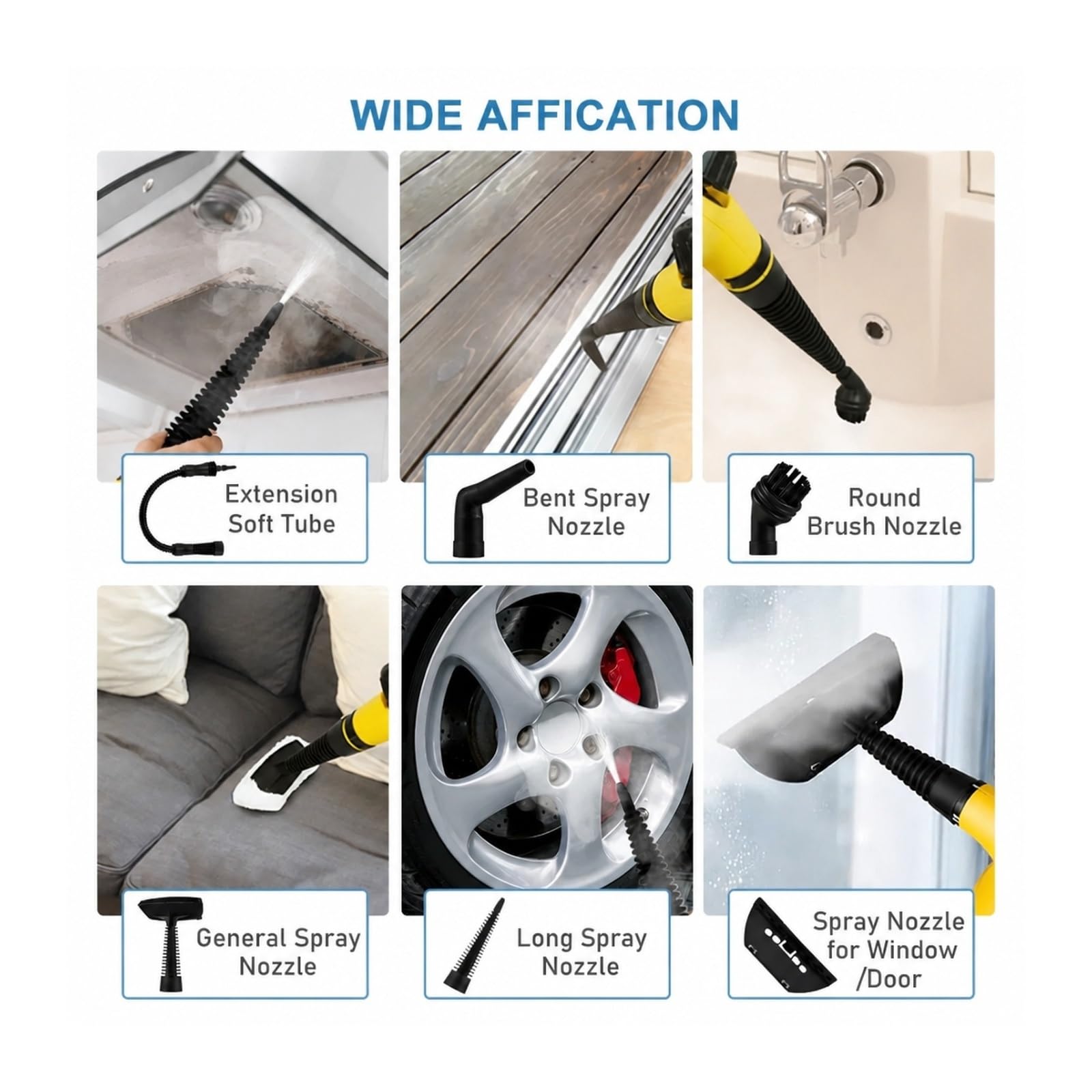 WIDE AFFICATION

Extension Soft Tube

Bent Spray Nozzle

Round Brush Nozzle

General Spray Nozzle

Long Spray Nozzle

Spray Nozzle for Window /Door