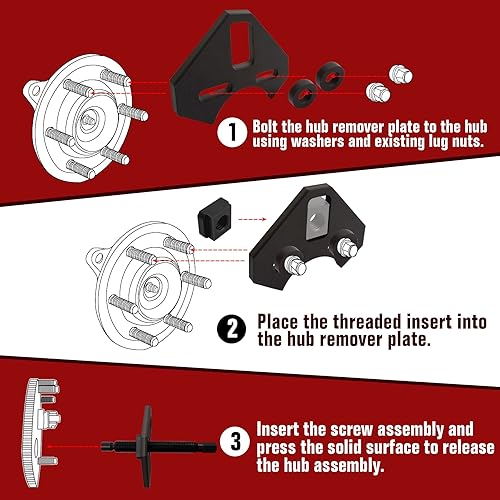 1 Bolt the hub remover plate to the hub using washers and existing lug nuts.

2 Place the threaded insert into the hub remover plate.

3 Insert the screw assembly and press the solid surface to release the hub assembly.