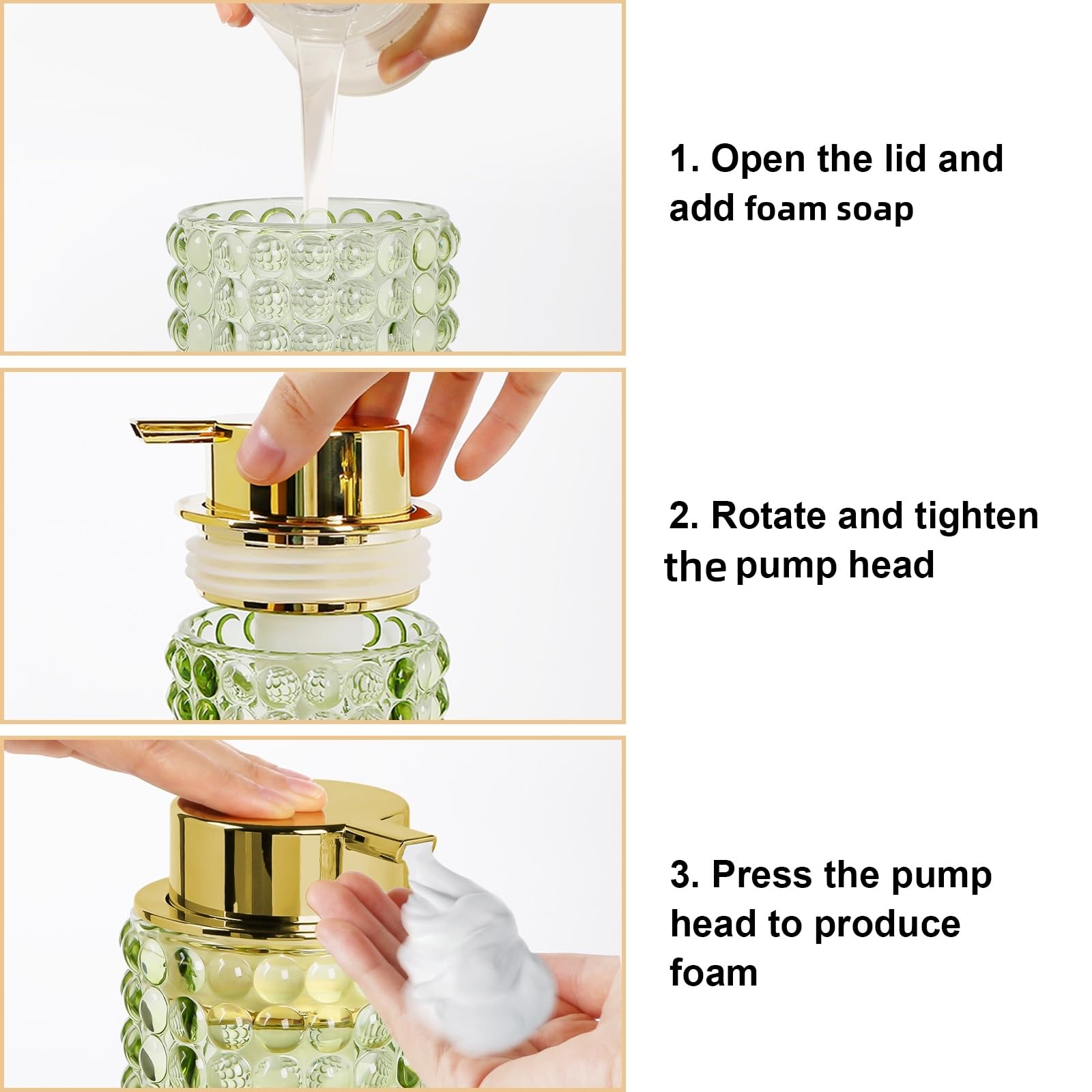 1. Open the lid and add foam soap

2. Rotate and tighten the pump head

3. Press the pump head to produce foam