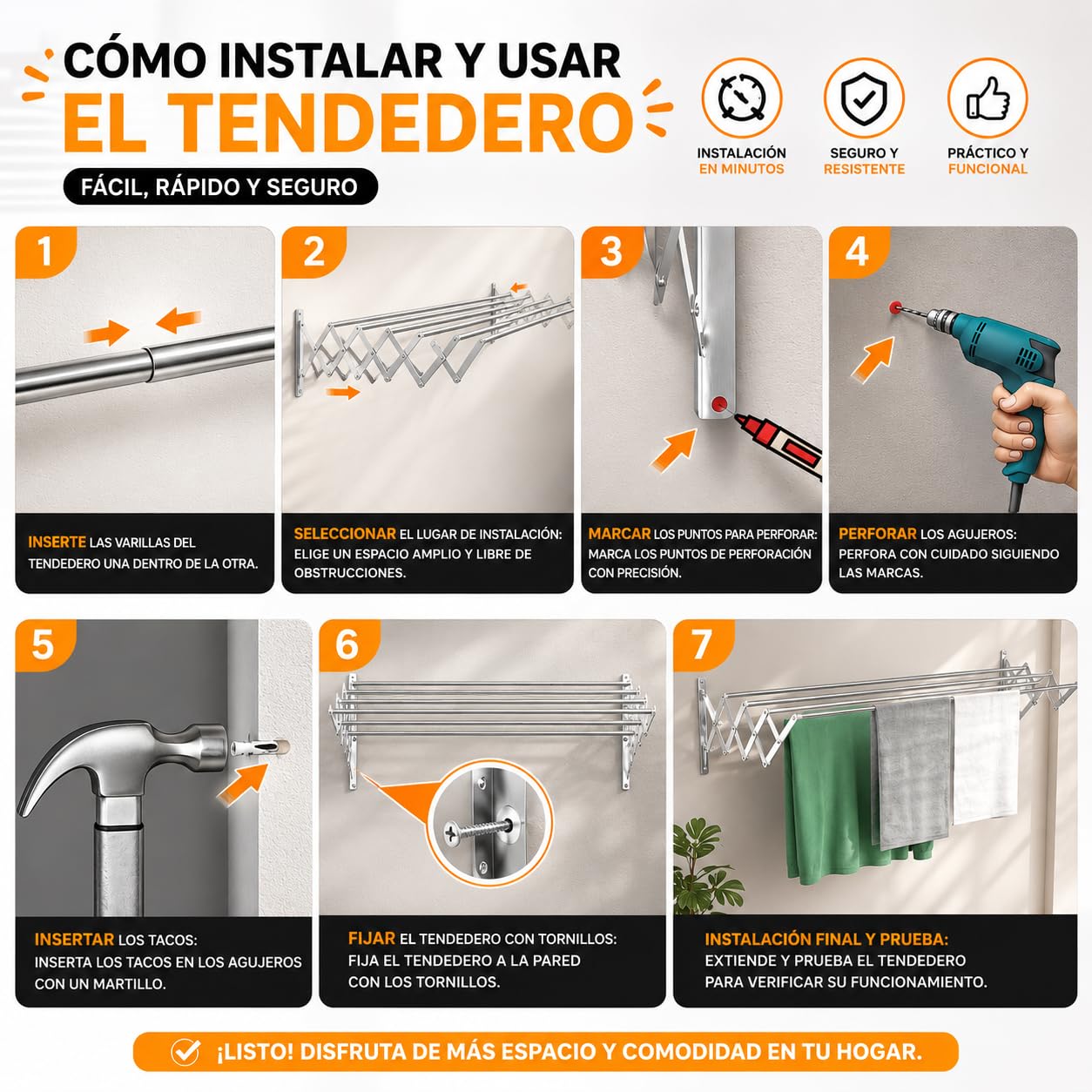 CÓMO INSTALAR Y USAR
EL TENDEDERO

FÁCIL, RÁPIDO Y SEGURO

INSTALACIÓN EN MINUTOS

SEGURO Y RESISTENTE

PRÁCTICO Y FUNCIONAL

1

INSERTE LAS VARILLAS DEL TENDEDERO UNA DENTRO DE LA OTRA.

2

SELECCIONAR EL LUGAR DE INSTALACIÓN: ELIGE UN ESPACIO AMPLIO Y LIBRE DE OBSTRUCCIONES.

3

MARCAR LOS PUNTOS PARA PERFORAR: MARCA LOS PUNTOS DE PERFORACIÓN CON PRECISIÓN.

4

PERFORAR LOS AGUJEROS: PERFORA CON CUIDADO SIGUIENDO LAS MARCAS.

5

INSERTAR LOS TACOS: INSERTA LOS TACOS EN LOS AGUJEROS CON UN MARTILLO.

6

FIJAR EL TENDEDERO CON TORNILLOS: FIJA EL TENDEDERO A LA PARED CON LOS TORNILLOS.

7

INSTALACIÓN FINAL Y PRUEBA: EXTIENDE Y PRUEBA EL TENDEDERO PARA VERIFICAR SU FUNCIONAMIENTO.

¡LISTO! DISFRUTA DE MÁS ESPACIO Y COMODIDAD EN TU HOGAR.