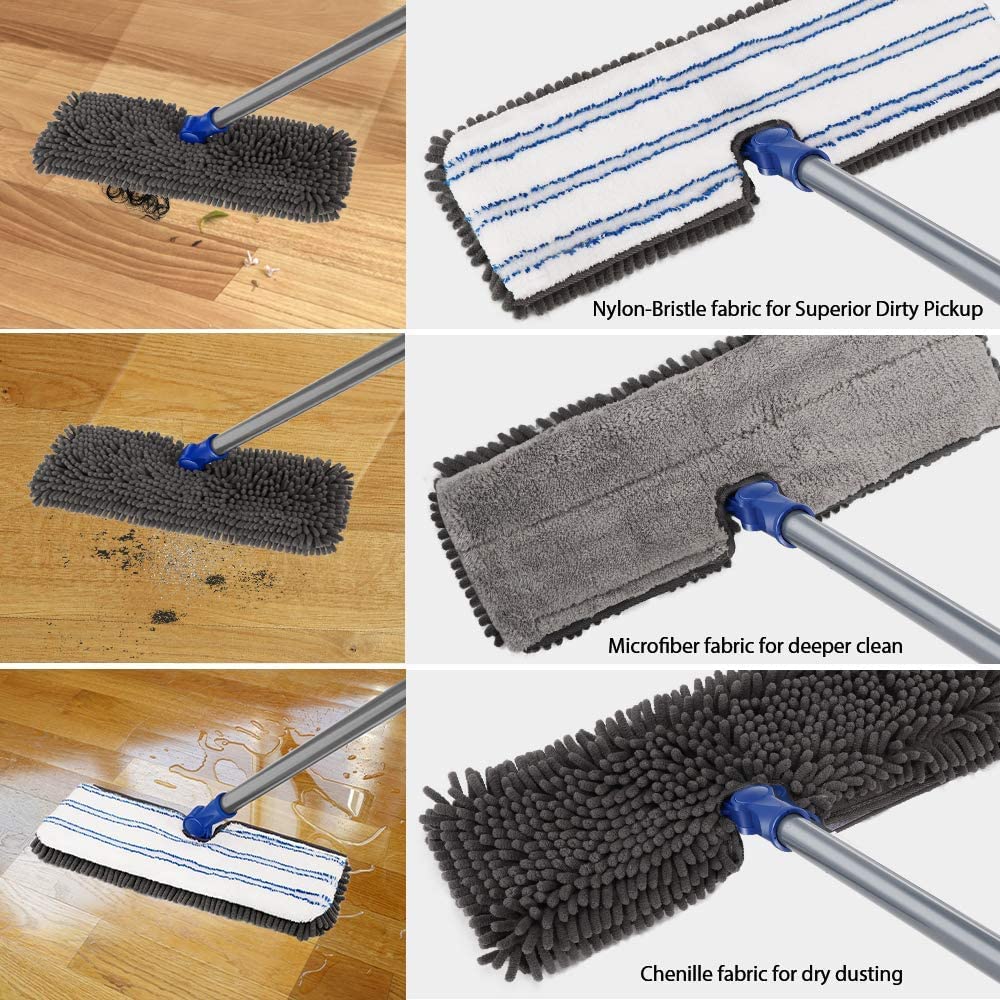 Nylon-Bristle fabric for Superior Dirty Pickup

Microfiber fabric for deeper clean

Chenille fabric for dry dusting