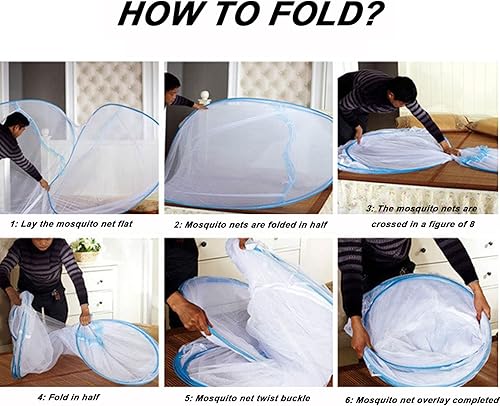 HOW TO FOLD?

1: Lay the mosquito net flat

2: Mosquito nets are folded in half

3: The mosquito nets are crossed in a figure of 8

4: Fold in half

5: Mosquito net twist buckle

6: Mosquito net overlay completed