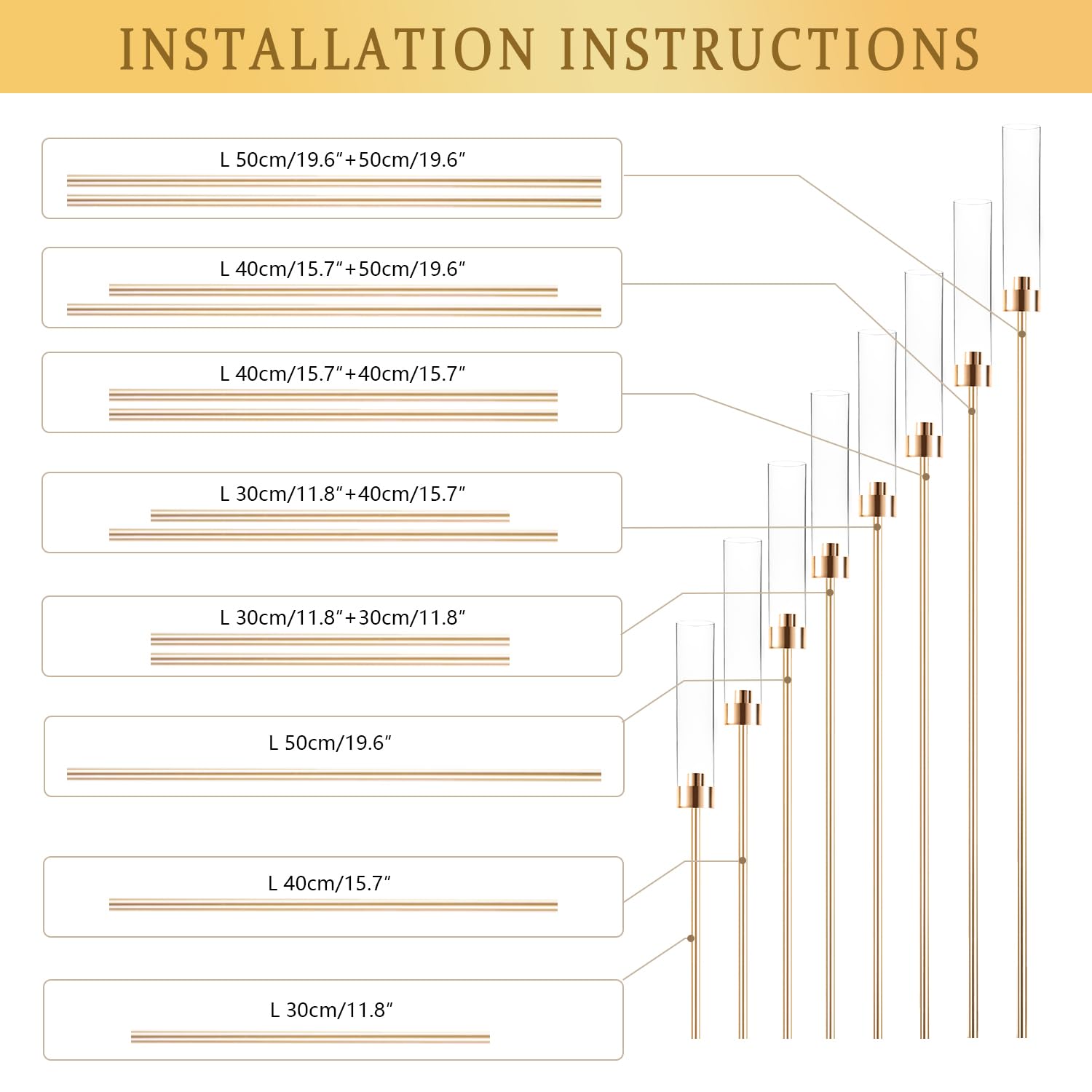 INSTALLATION INSTRUCTIONS

L 50cm/19.6″+50cm/19.6″

L 40cm/15.7″+50cm/19.6″

L 40cm/15.7″+40cm/15.7″

L 30cm/11.8″+40cm/15.7″

L 30cm/11.8″+30cm/11.8″

L 50cm/19.6″

L 40cm/15.7″

L 30cm/11.8″