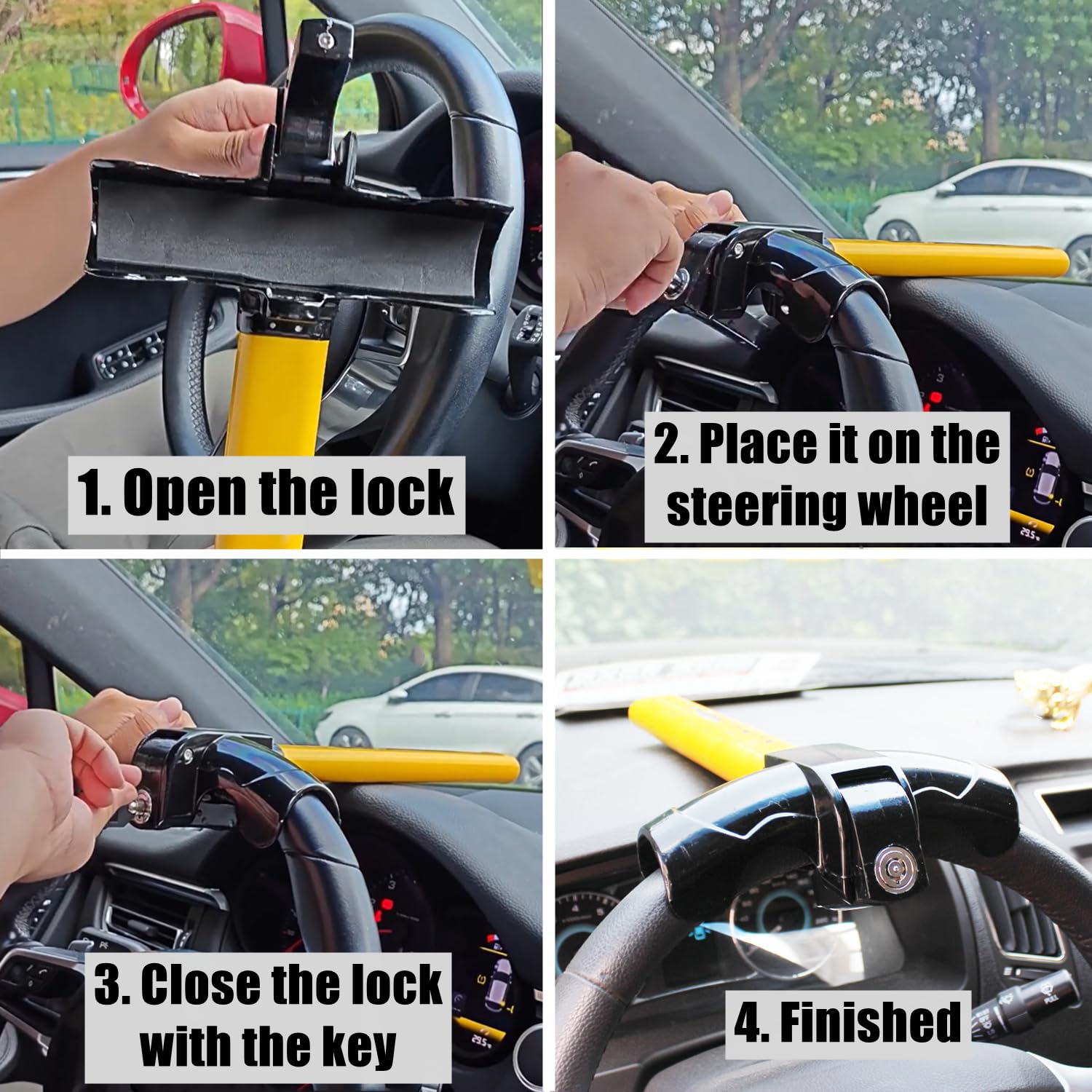 1. Open the lock

2. Place it on the steering wheel

3. Close the lock with the key

4. Finished