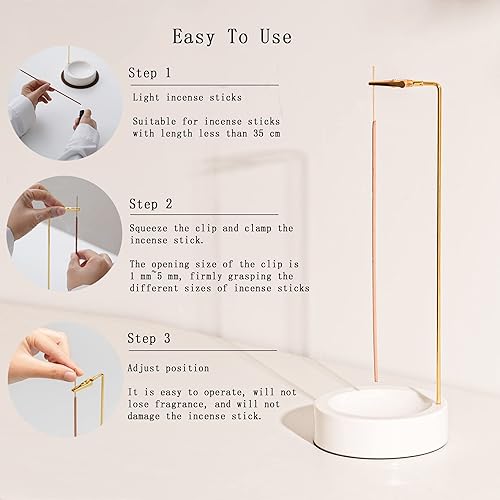 Easy To Use

Step 1

Light incense sticks

Suitable for incense sticks with length less than 35 cm

Step 2

Squeeze the clip and clamp the incense stick.

The opening size of the clip is 1 mm~5 mm, firmly grasping the different sizes of incense sticks

Step 3

Adjust position

It is easy to operate, will not lose fragrance, and will not damage the incense stick.