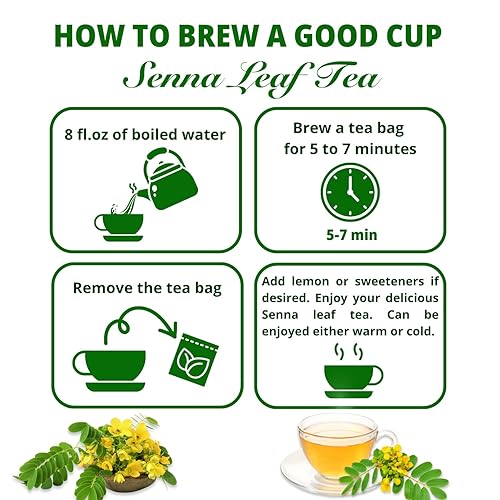 HOW TO BREW A GOOD CUP
Senna Leaf Tea

8 fl.oz of boiled water

Brew a tea bag for 5 to 7 minutes

5-7 min

Remove the tea bag

Add lemon or sweeteners if desired. Enjoy your delicious Senna leaf tea. Can be enjoyed either warm or cold.