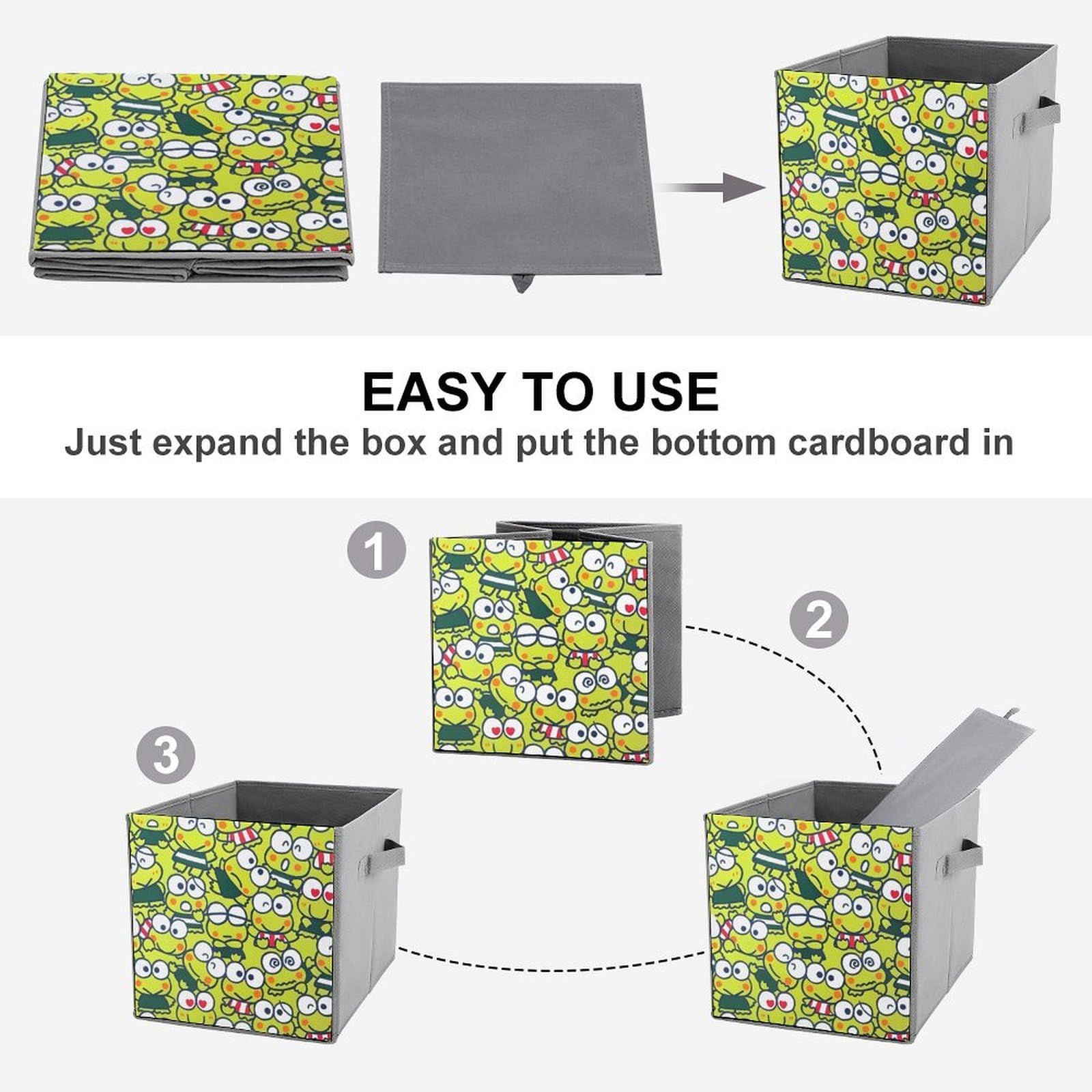 EASY TO USE

Just expand the box and put the bottom cardboard in

1

2

3