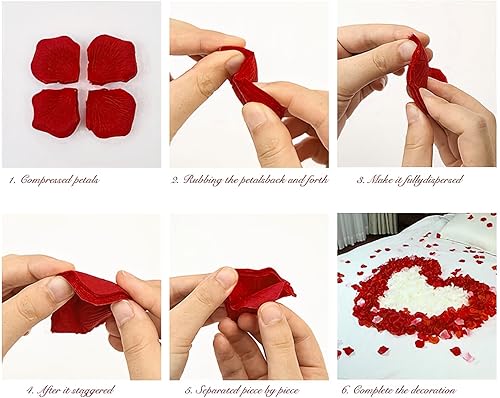 1. Compressed petals

2. Rubbing the petalsback and forth

3. Make it fullydispersed

4. After it staggered

5. Separated piece by piece

6. Complete the decoration