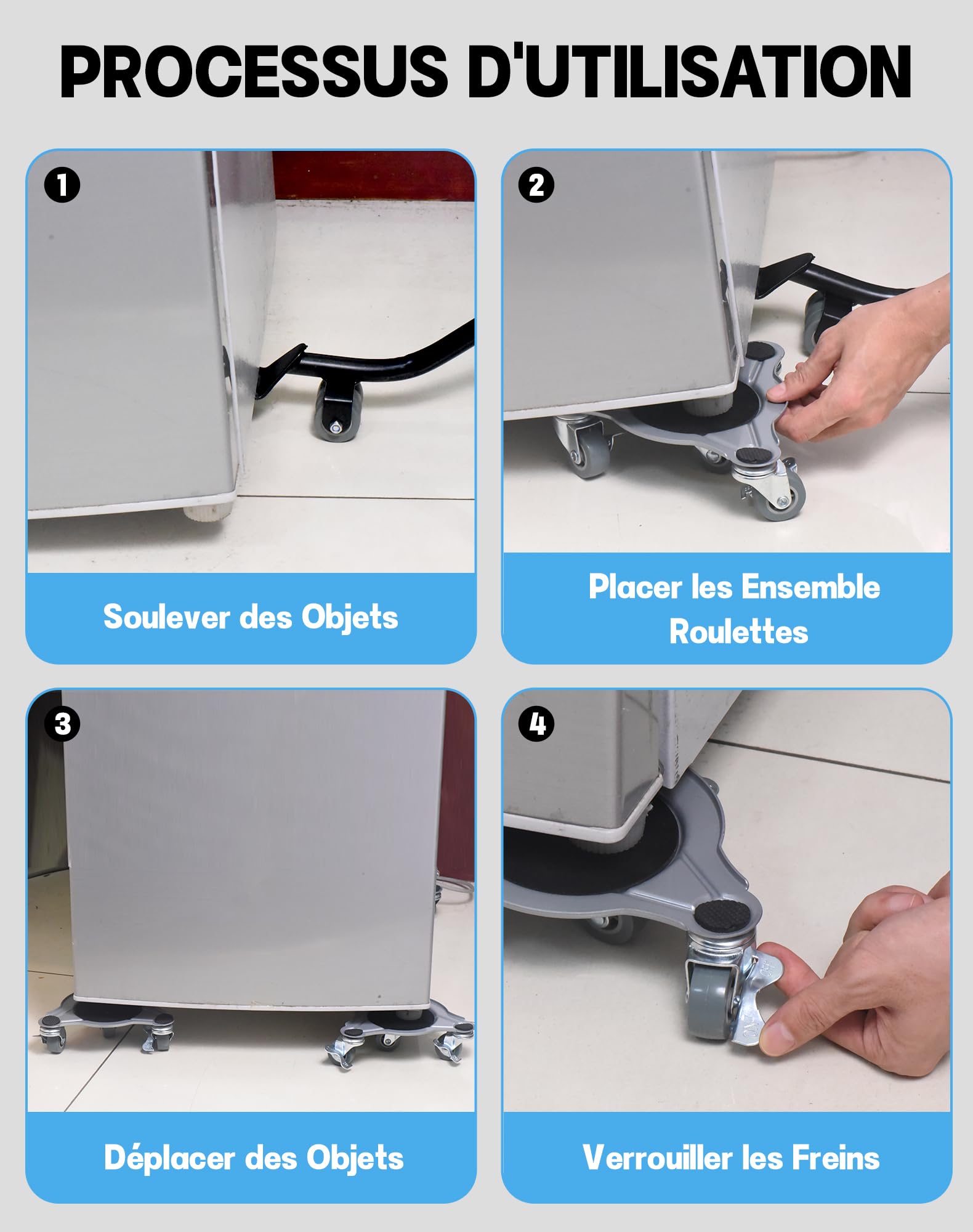 PROCESSUS D'UTILISATION

1

Soulever des Objets

2

Placer les Ensemble Roulettes

3

Déplacer des Objets

4

ON

OFF

Verrouiller les Freins