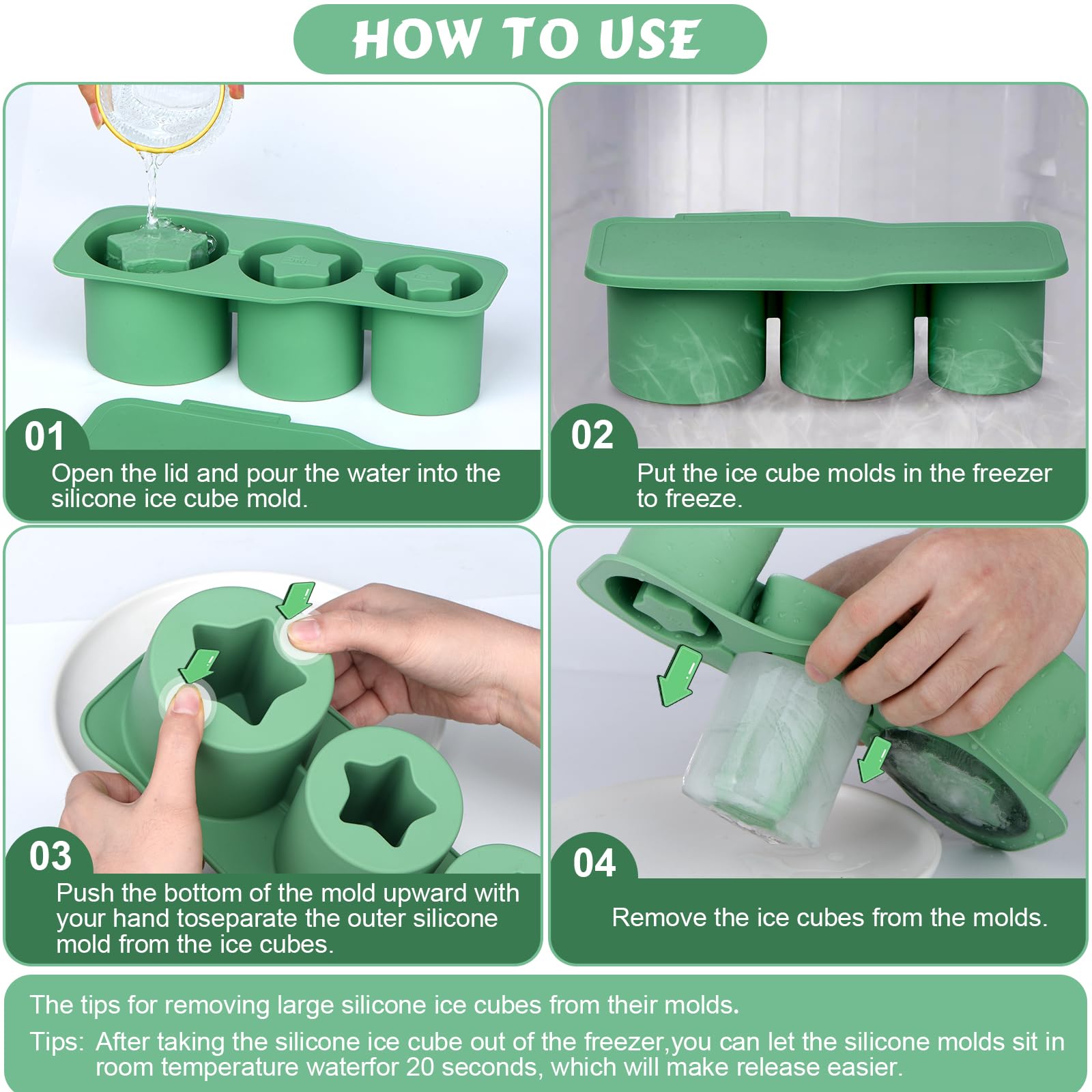 HOW TO USE

01
Open the lid and pour the water into the silicone ice cube mold.

02
Put the ice cube molds in the freezer to freeze.

03
Push the bottom of the mold upward with your hand toseparate the outer silicone mold from the ice cubes.

04
Remove the ice cubes from the molds.

The tips for removing large silicone ice cubes from their molds.

Tips: After taking the silicone ice cube out of the freezer,you can let the silicone molds sit in room temperature waterfor 20 seconds, which will make release easier.