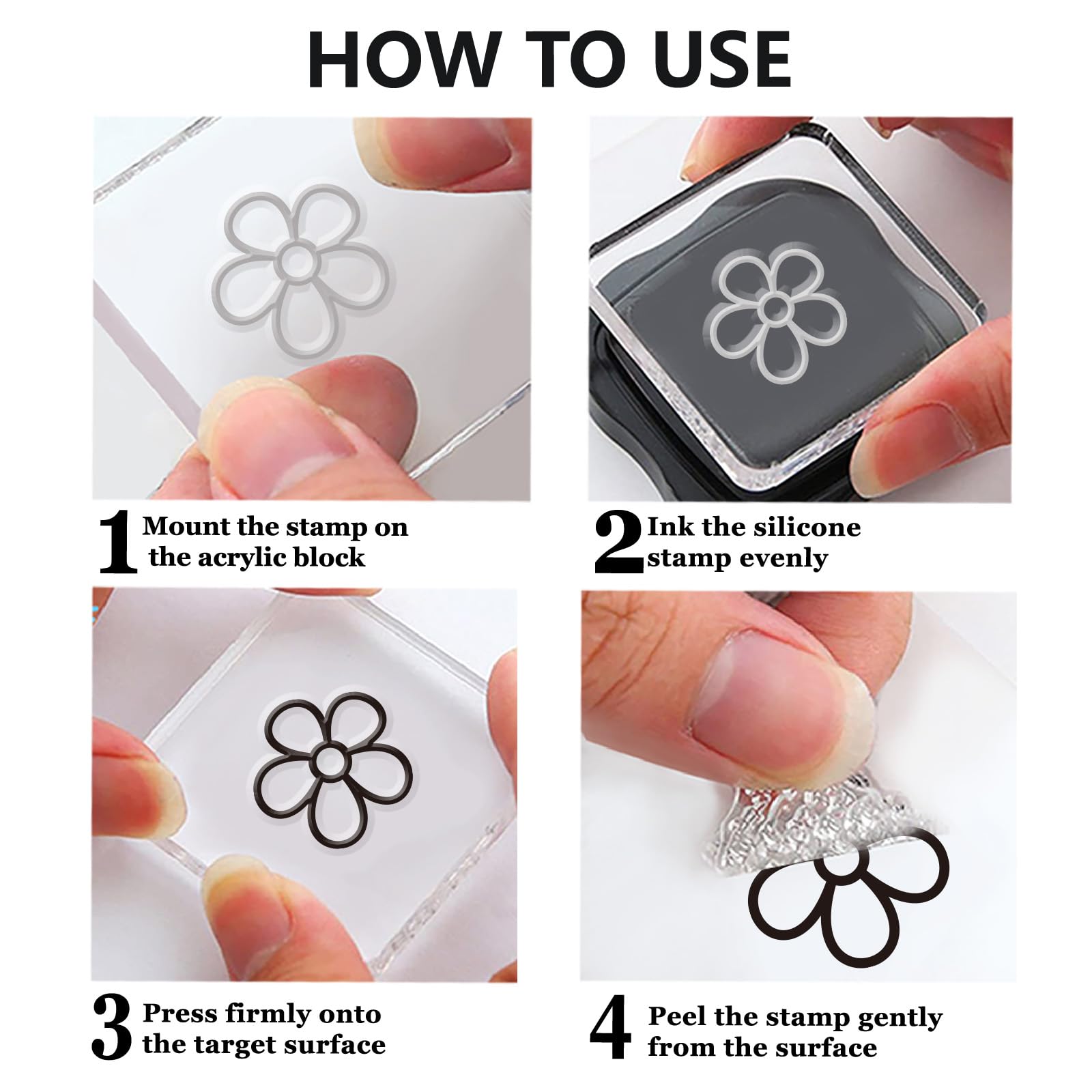 HOW TO USE

1 Mount the stamp on the acrylic block

2 Ink the silicone stamp evenly

3 Press firmly onto the target surface

4 Peel the stamp gently from the surface