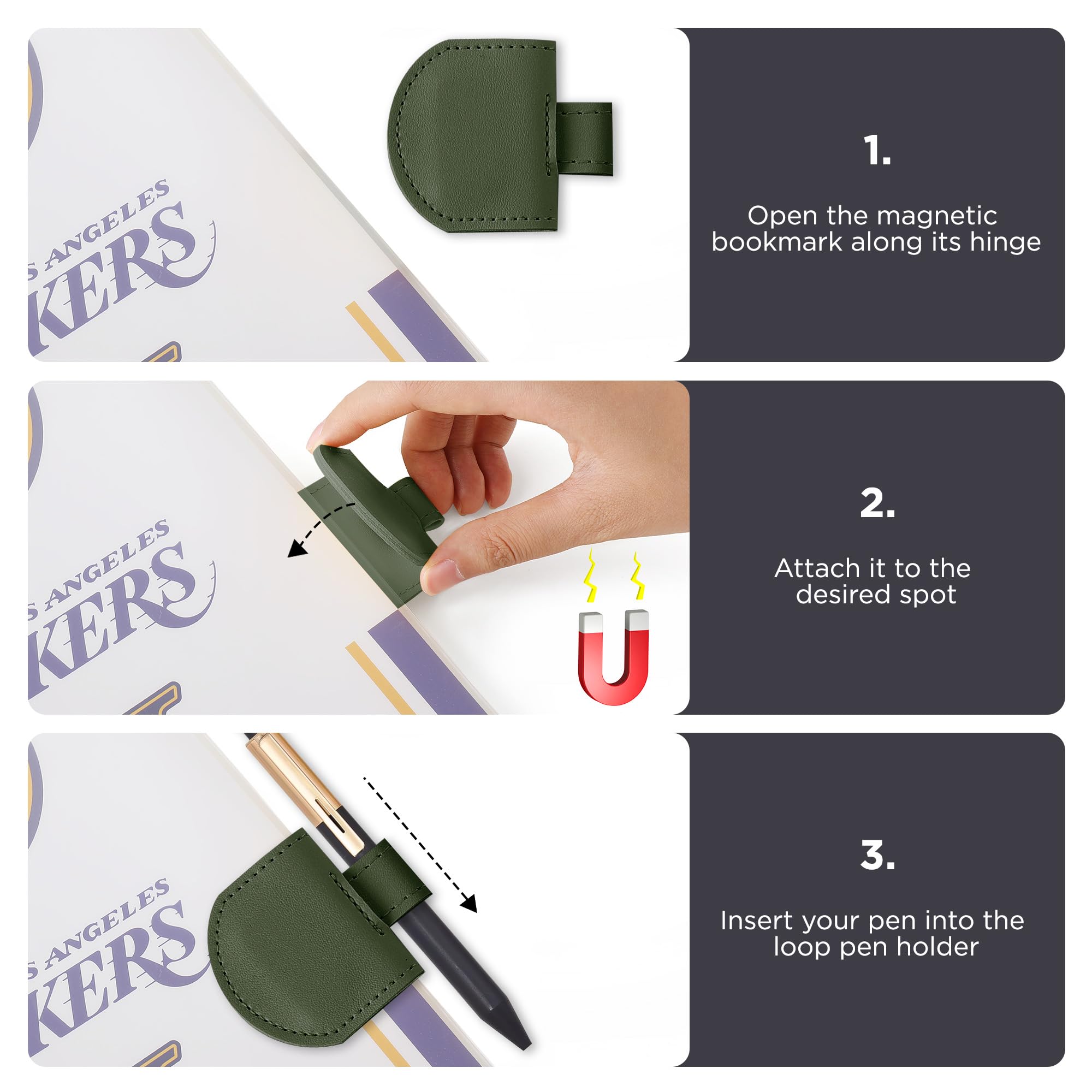 S ANGELES
KERS

1.

Open the magnetic bookmark along its hinge

S ANGELES
KERS

2.

Attach it to the desired spot

S ANGELES
KERS

3.

Insert your pen into the loop pen holder