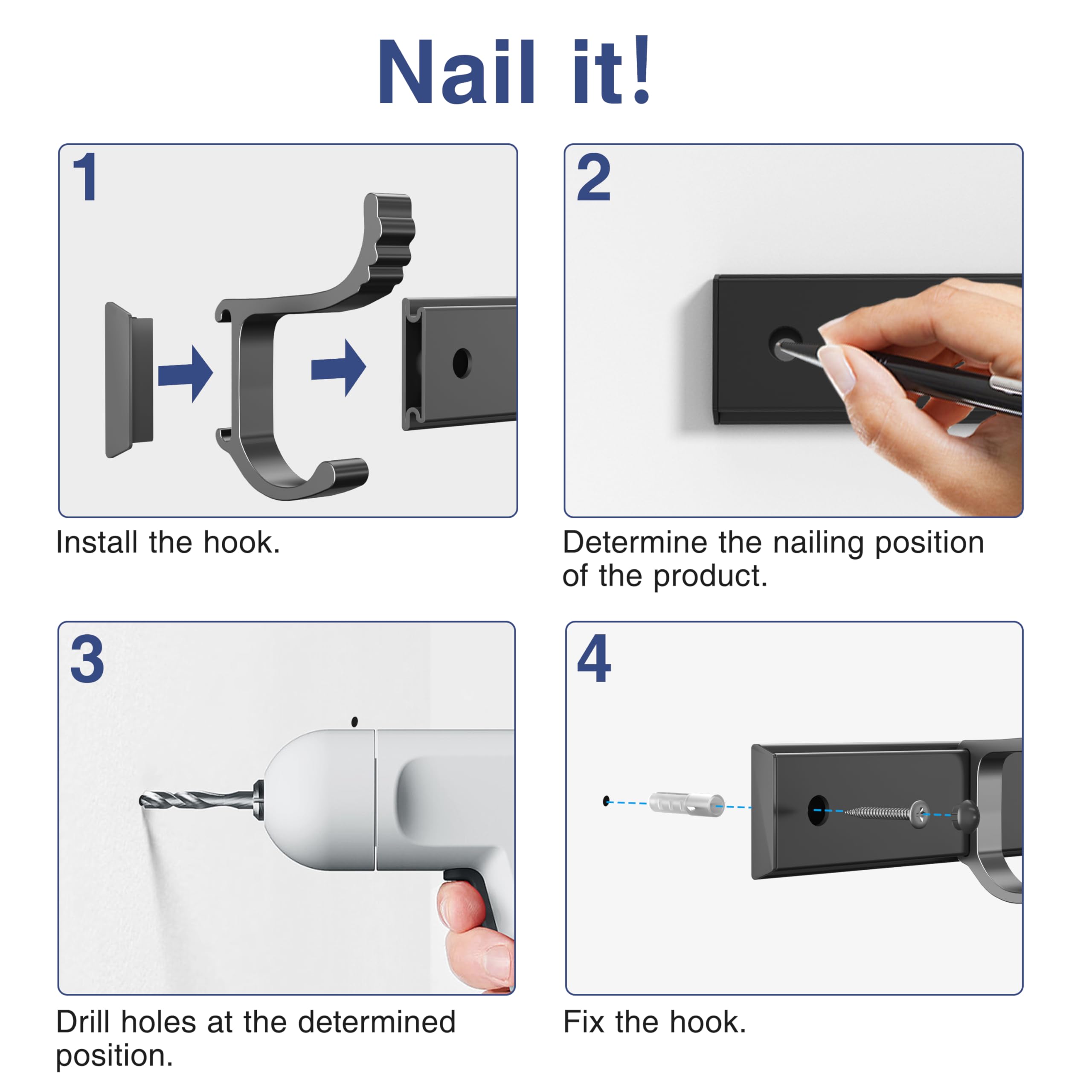 Nail it!

1

Install the hook.

2

Determine the nailing position of the product.

3

Drill holes at the determined position.

4

Fix the hook.