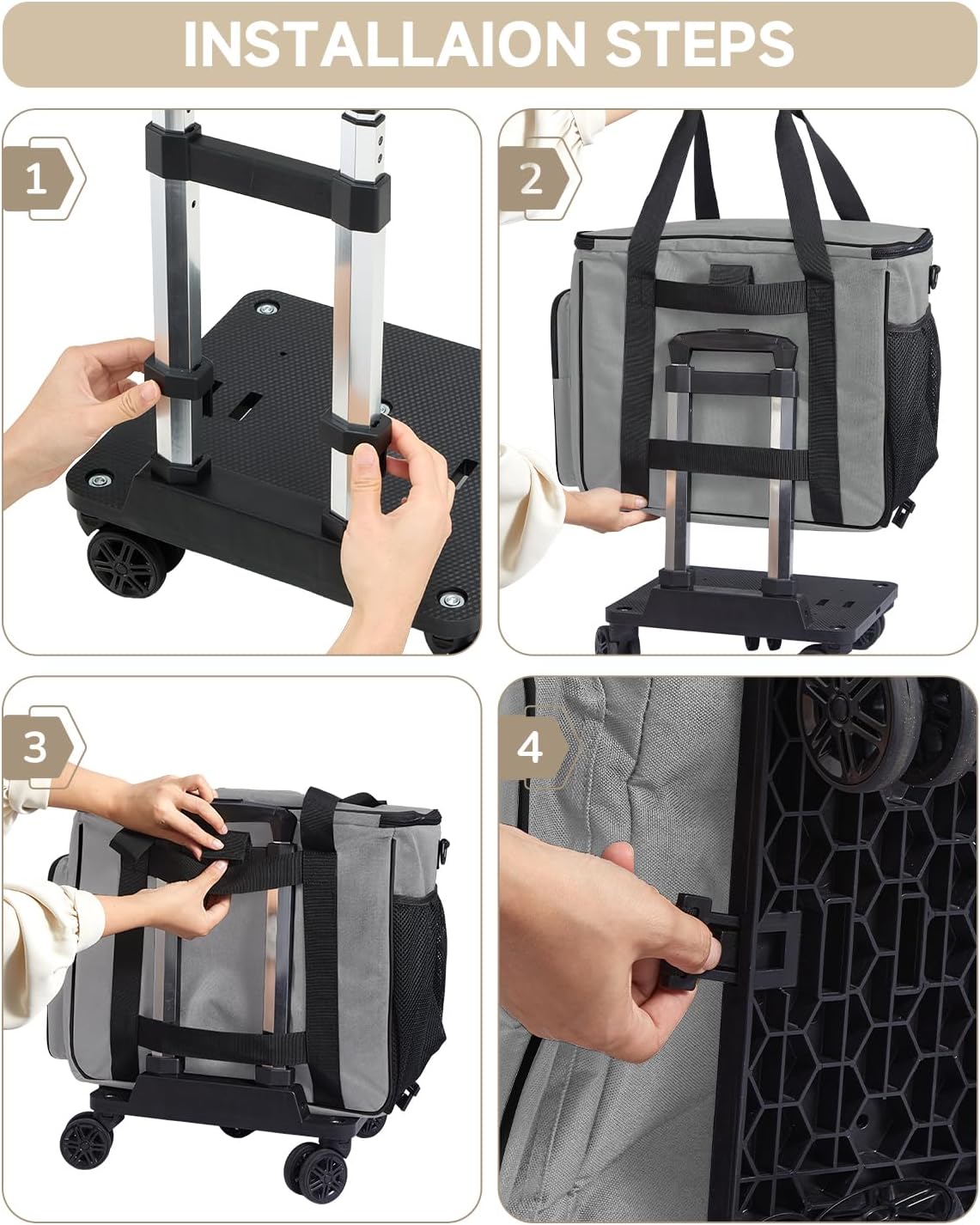 INSTALLAION STEPS

1

2

3

4