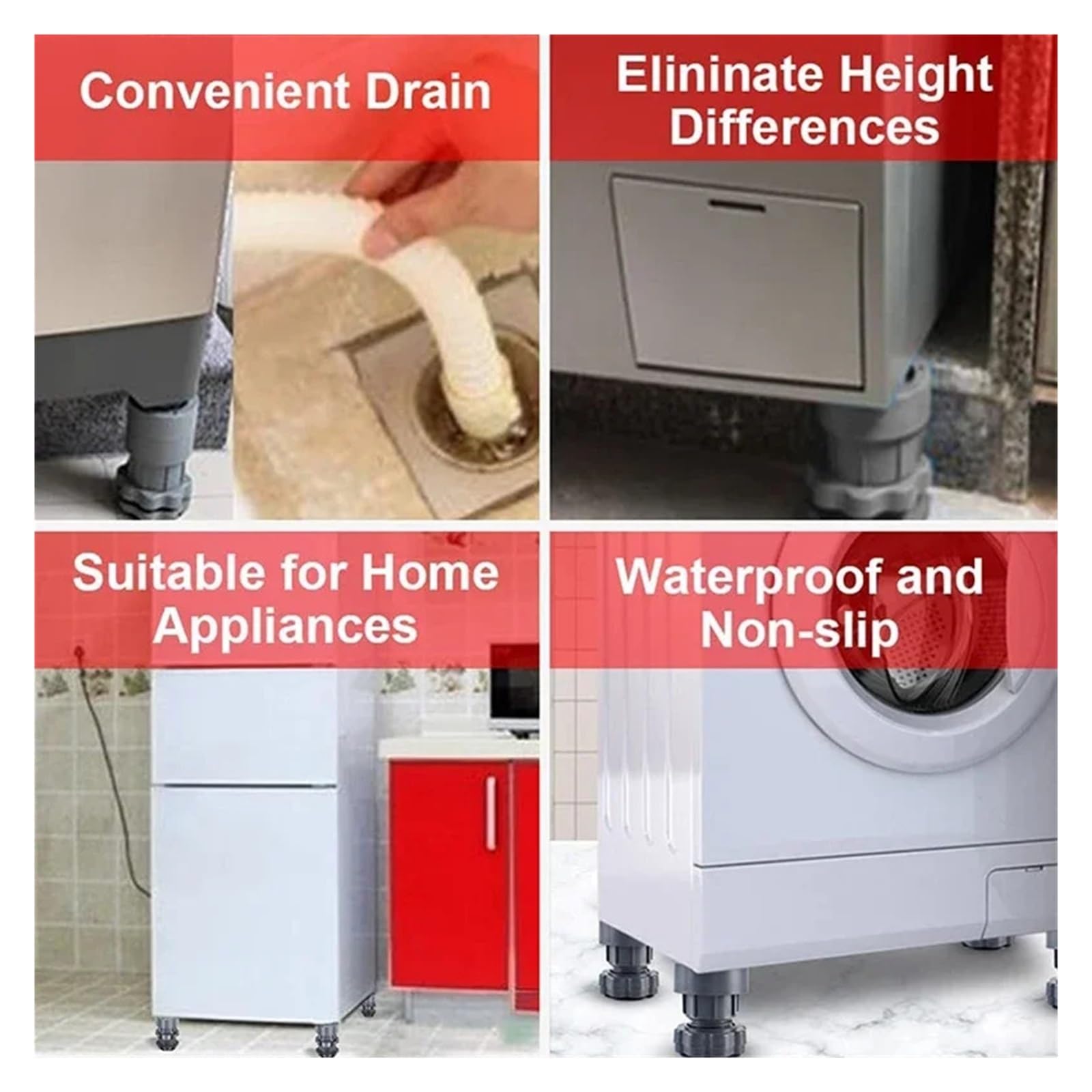 Convenient Drain

Elininate Height Differences

Suitable for Home Appliances

Waterproof and Non-slip