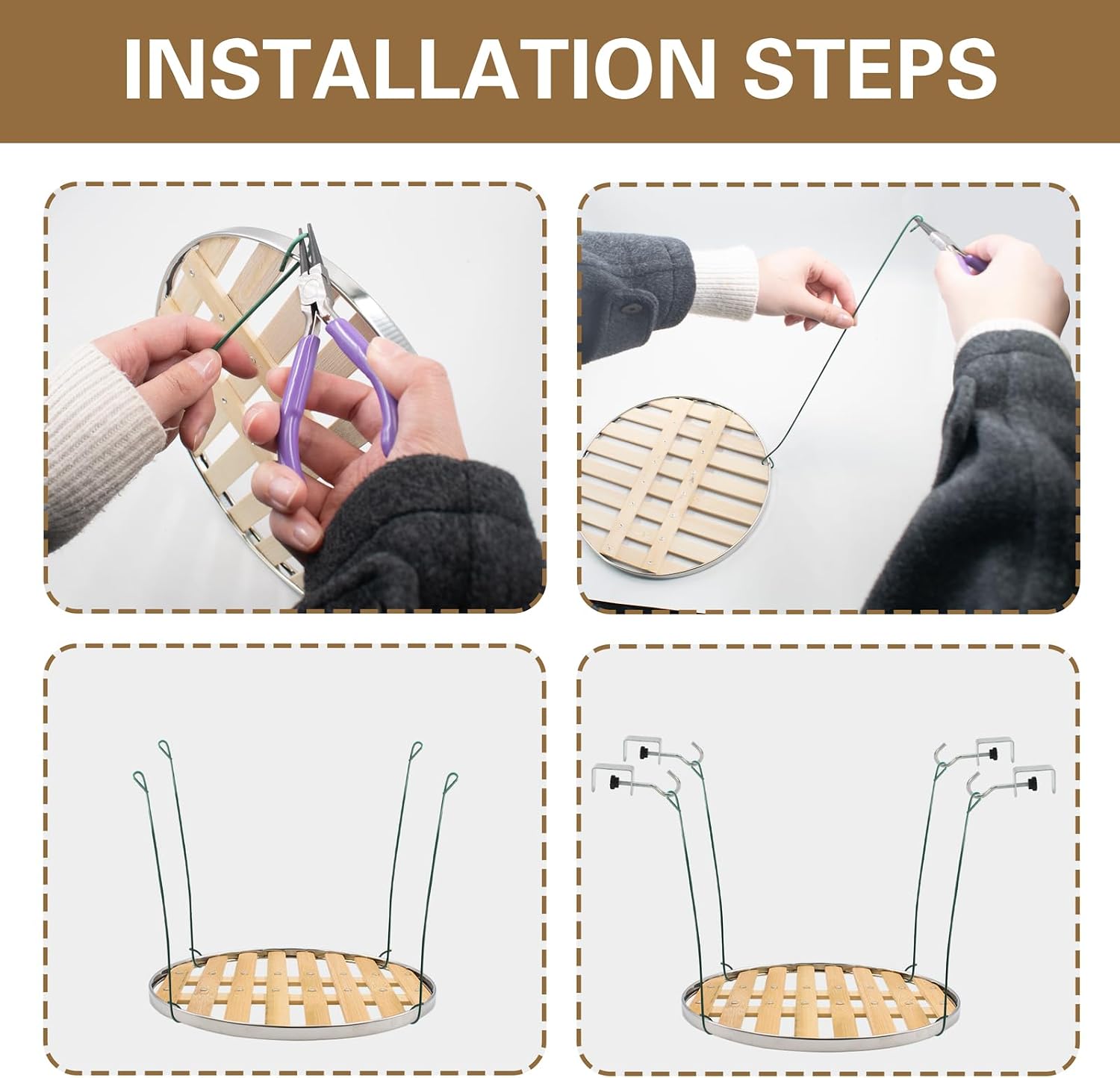 INSTALLATION STEPS