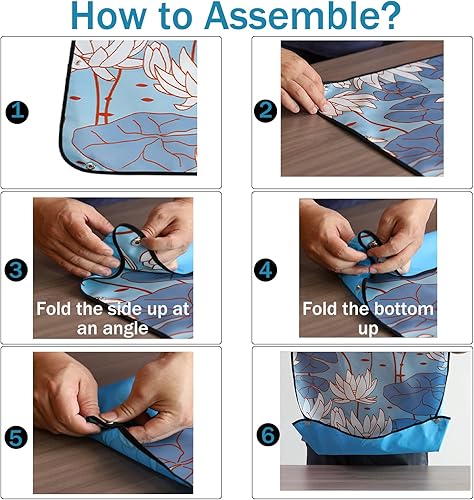 How to Assemble?

1

2

3

Fold the side up at an angle

4

Fold the bottom up

5

6