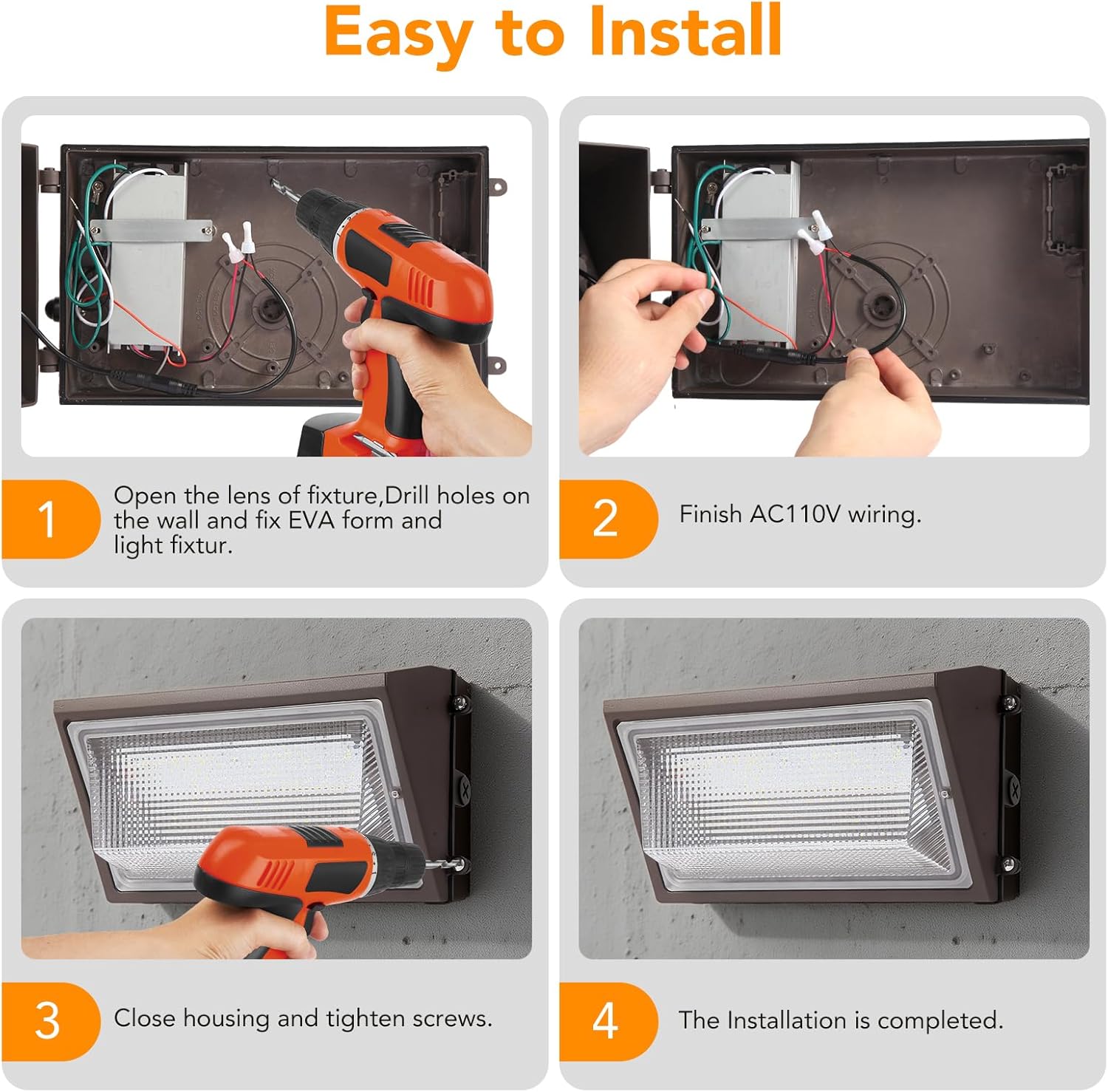 Easy to Install

1 Open the lens of fixture,Drill holes on the wall and fix EVA form and light fixtur.

2 Finish AC110V wiring.

3 Close housing and tighten screws.

4 The Installation is completed.